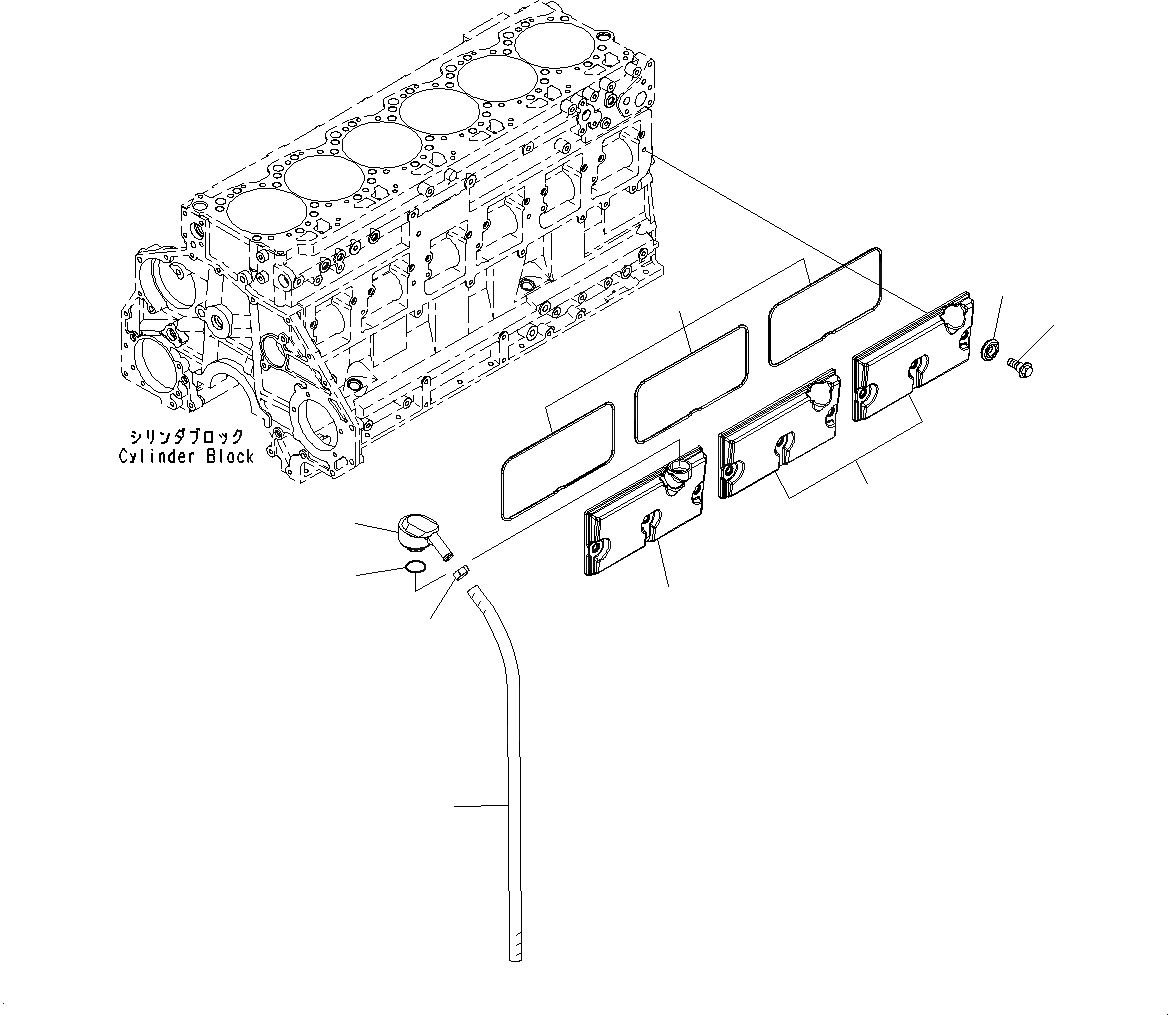 シリンダブロック
Cylinder Block