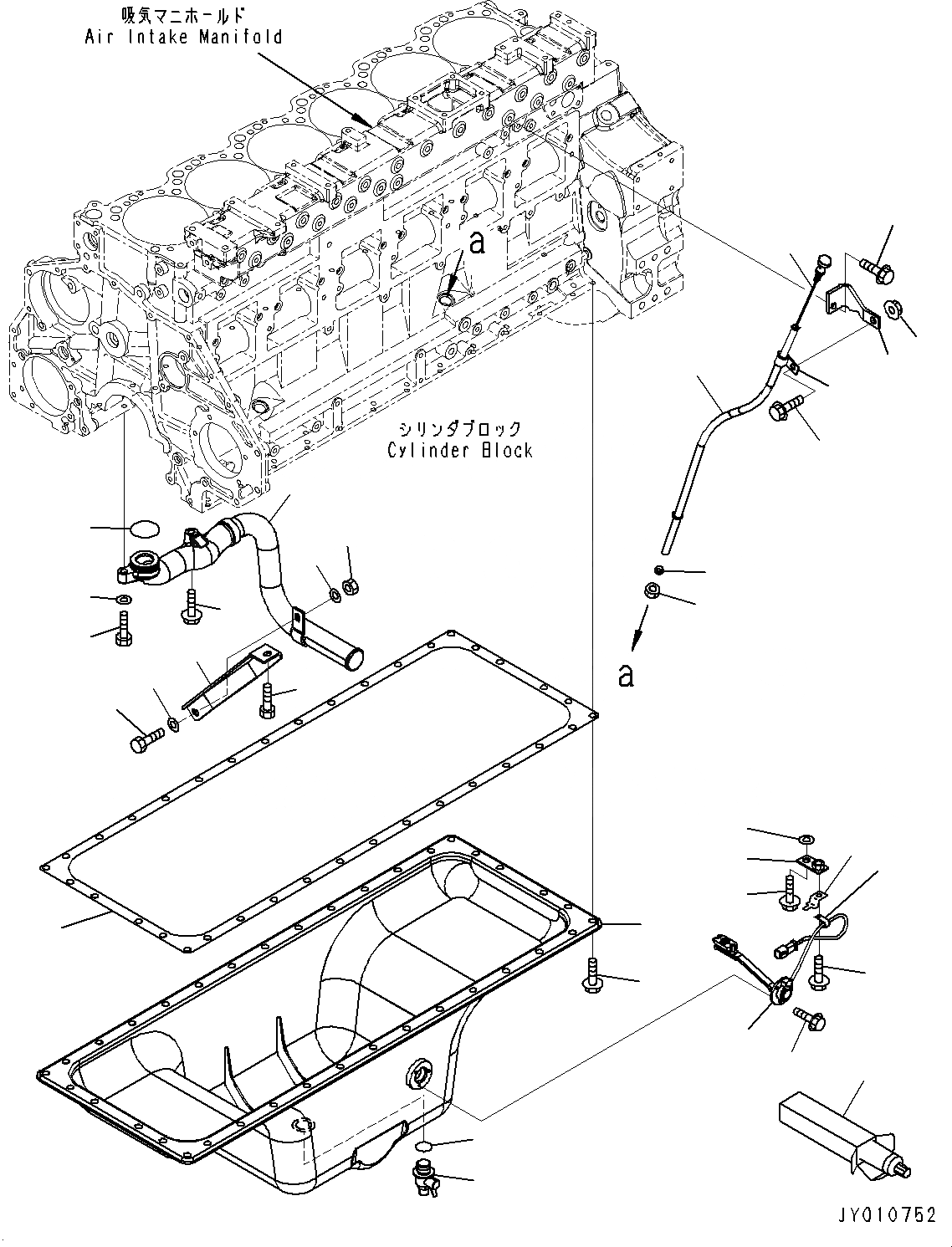 吸気マニホールド
Air Intake Manifold

a

シリンダブロック
Cylinder Block

a

JY010752