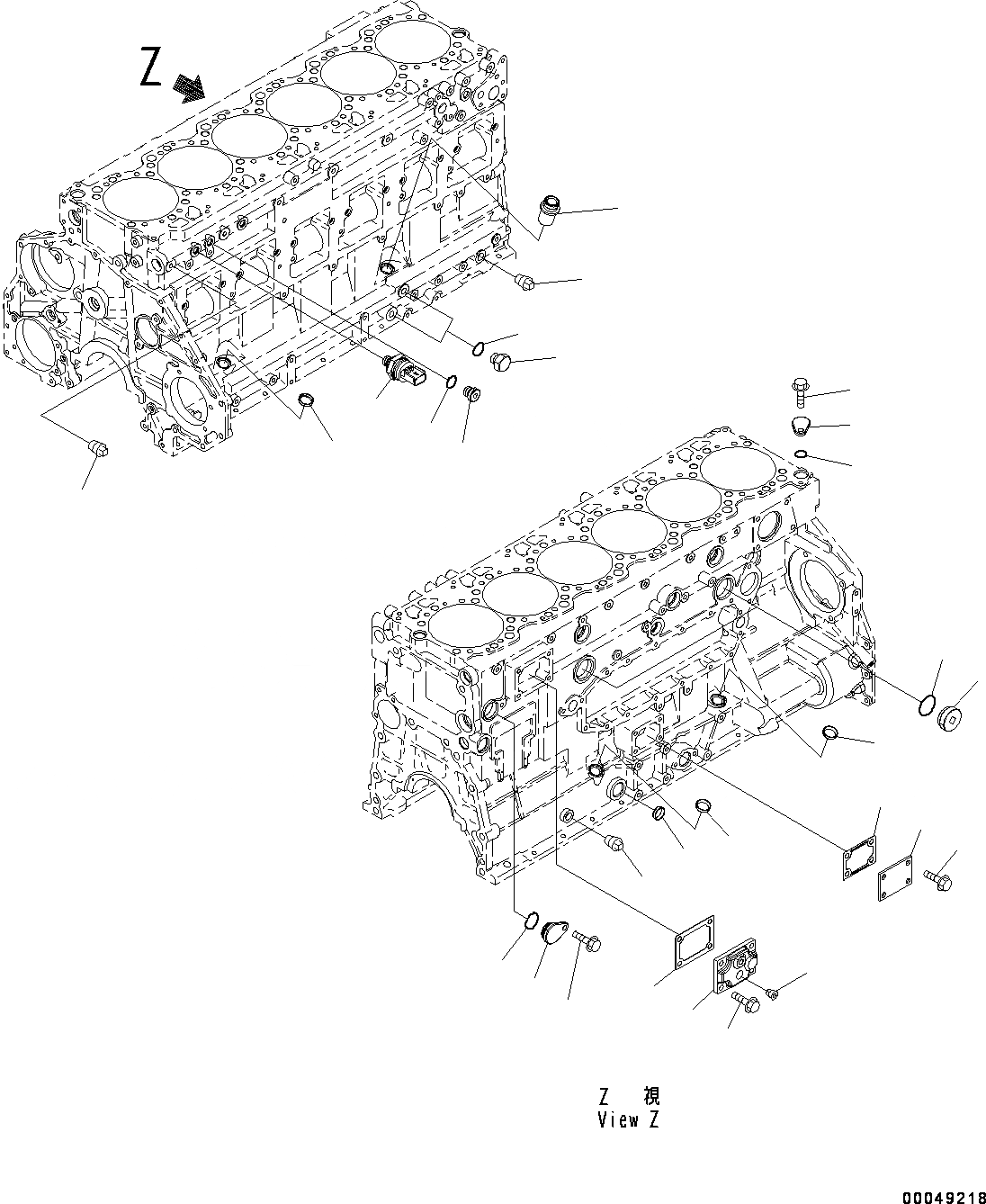 Z

Z 視
View Z

00049218