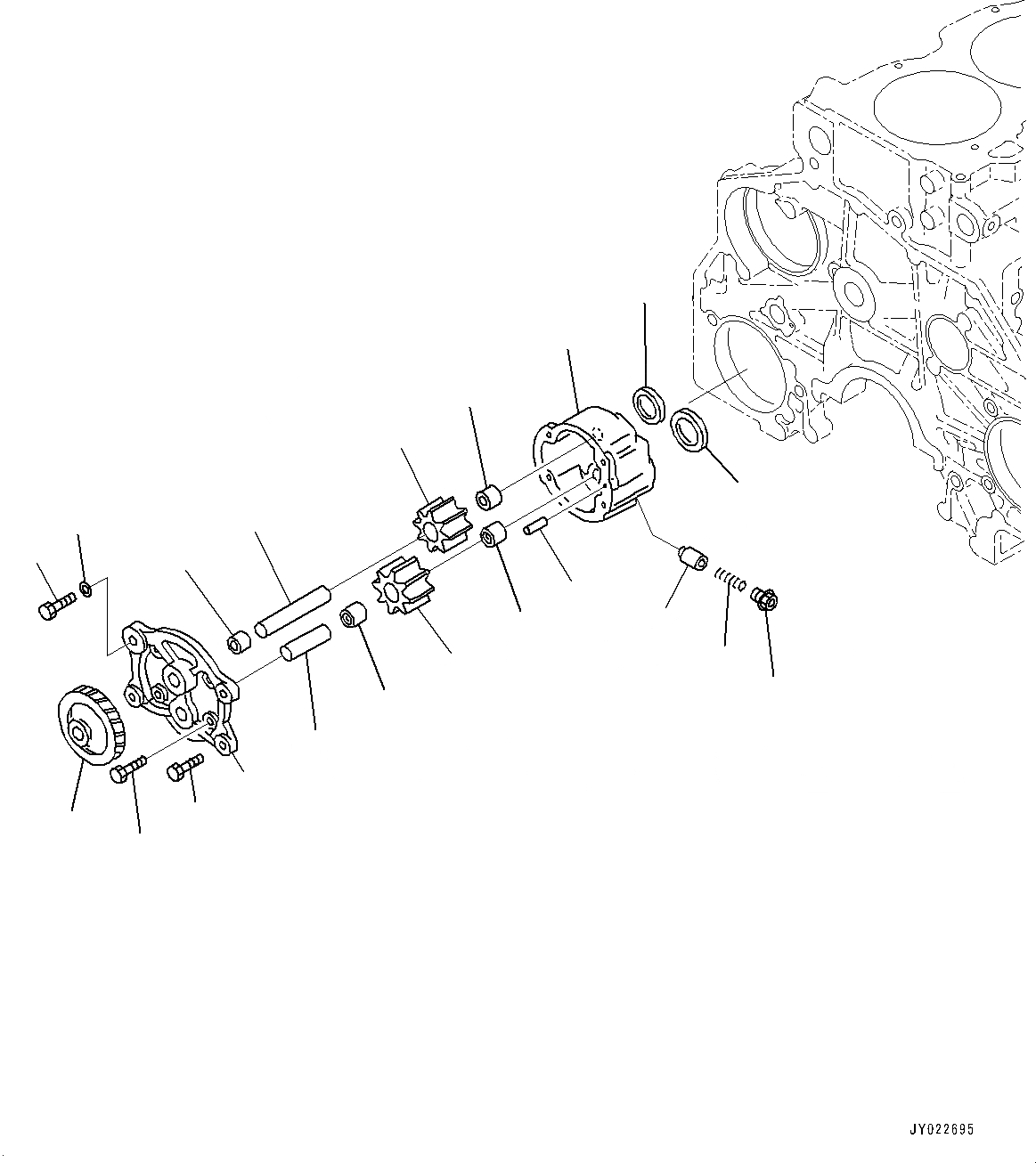 JY022695