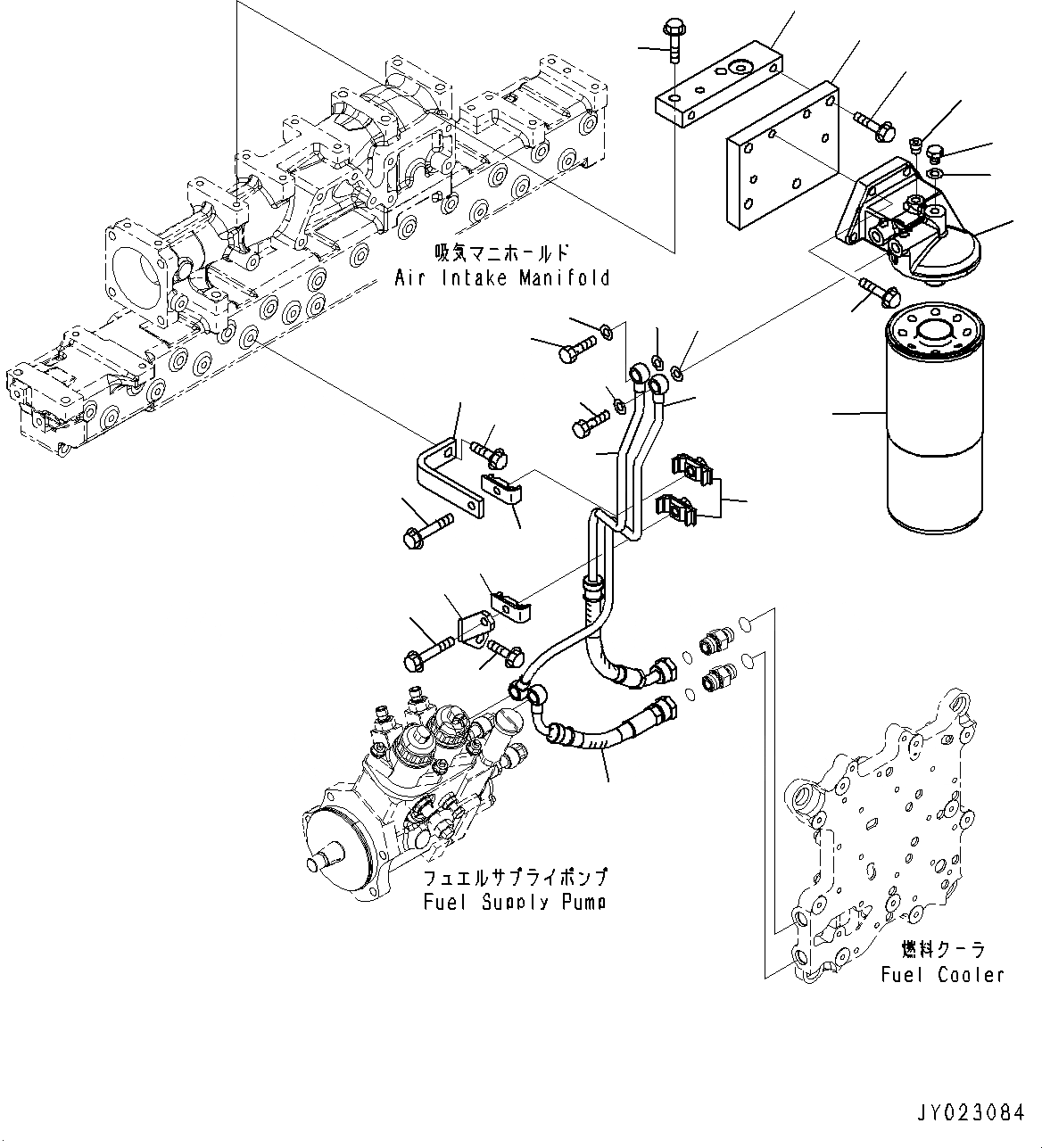 吸気マニホールド
Air Intake Manifold

フュエルサプライポンプ
Fuel Supply Pump

燃料クーラ
Fuel Cooler

JY023084