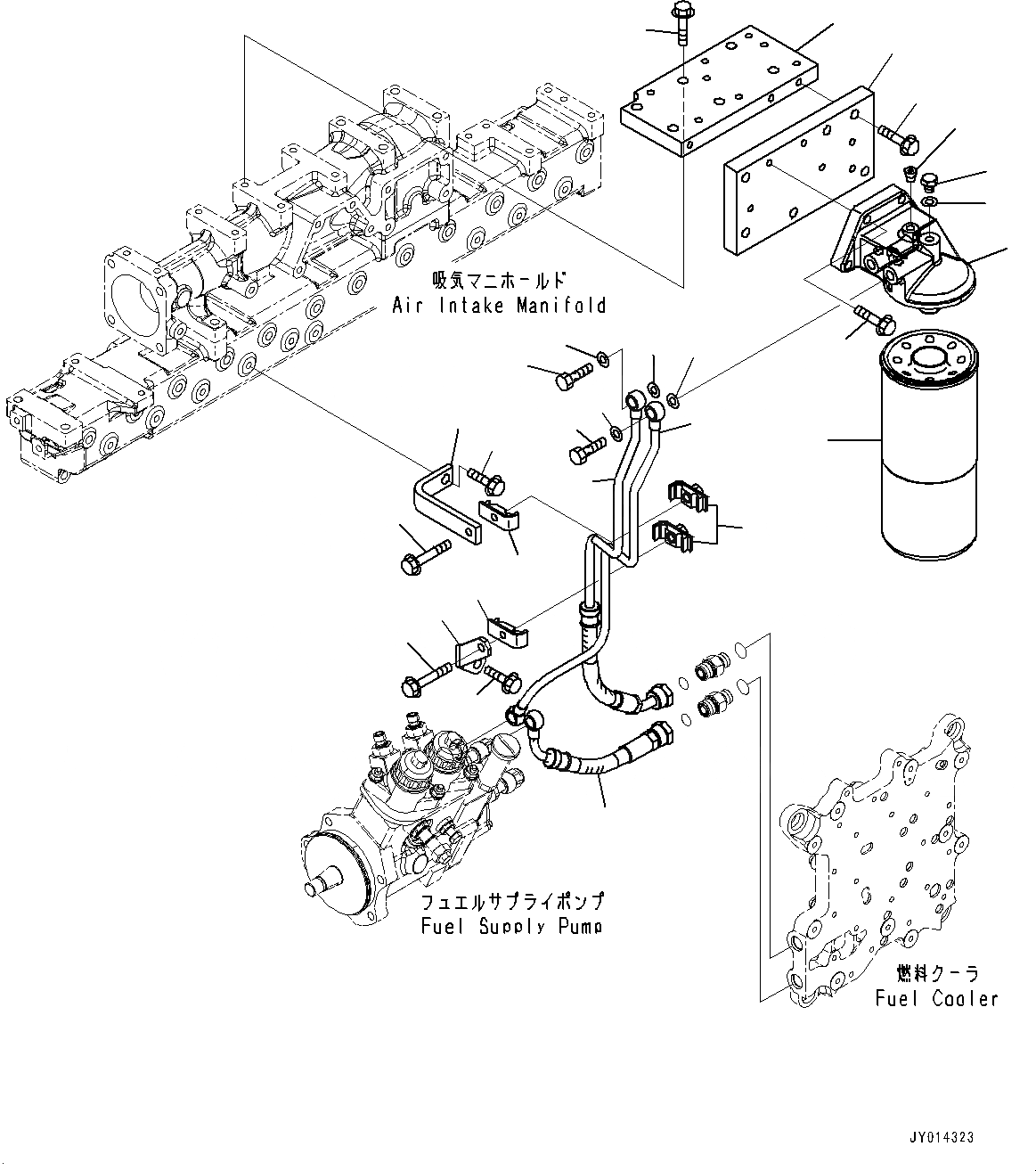 吸気マニホールド
Air Intake Manifold

フュエルサプライポンプ
Fuel Supply Pump

燃料クーラ
Fuel Cooler

JY014323