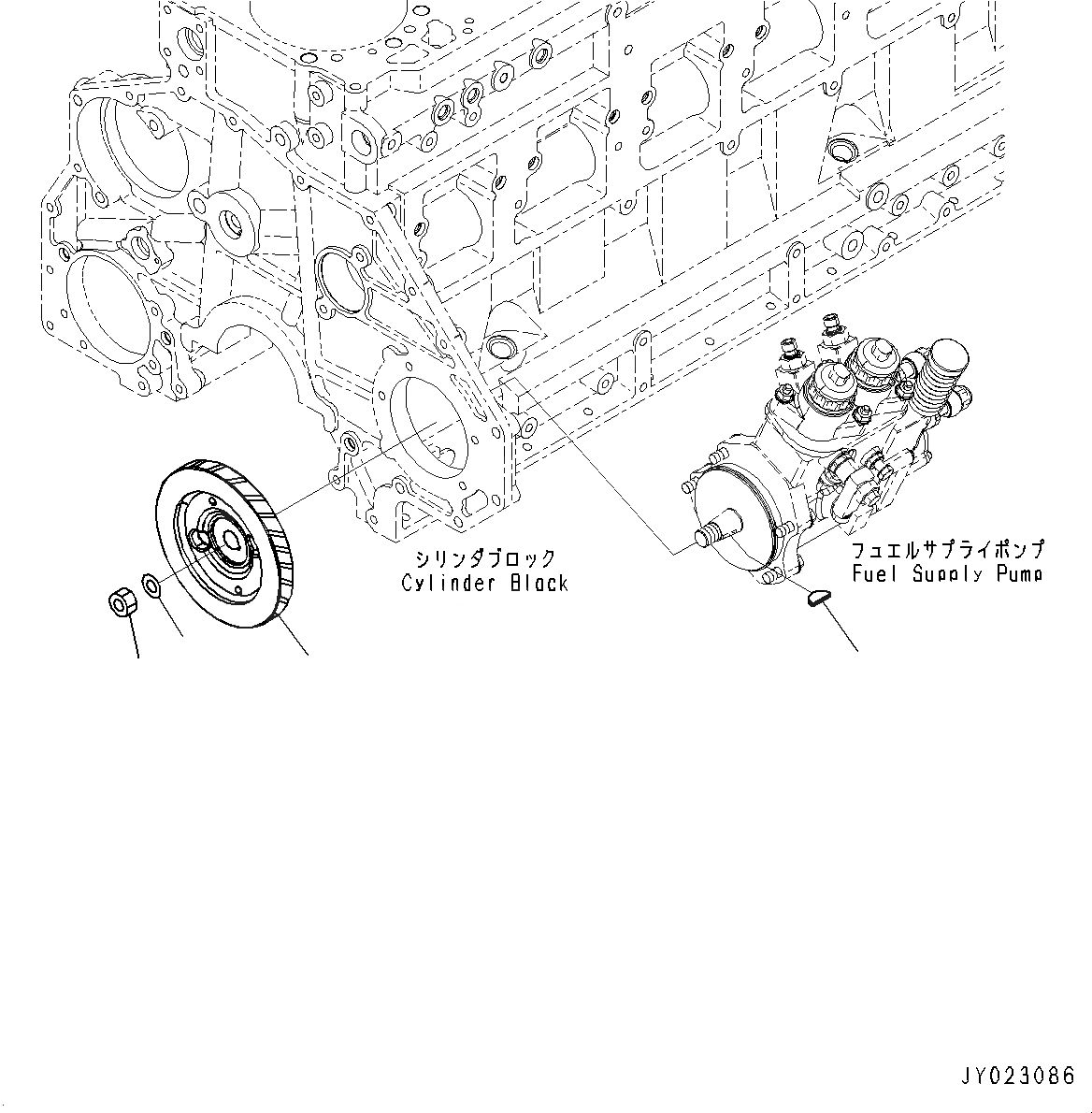 シリンダブロック
Cylinder Block

フュエルサプライポンプ
Fuel Supply Pump

JY023086