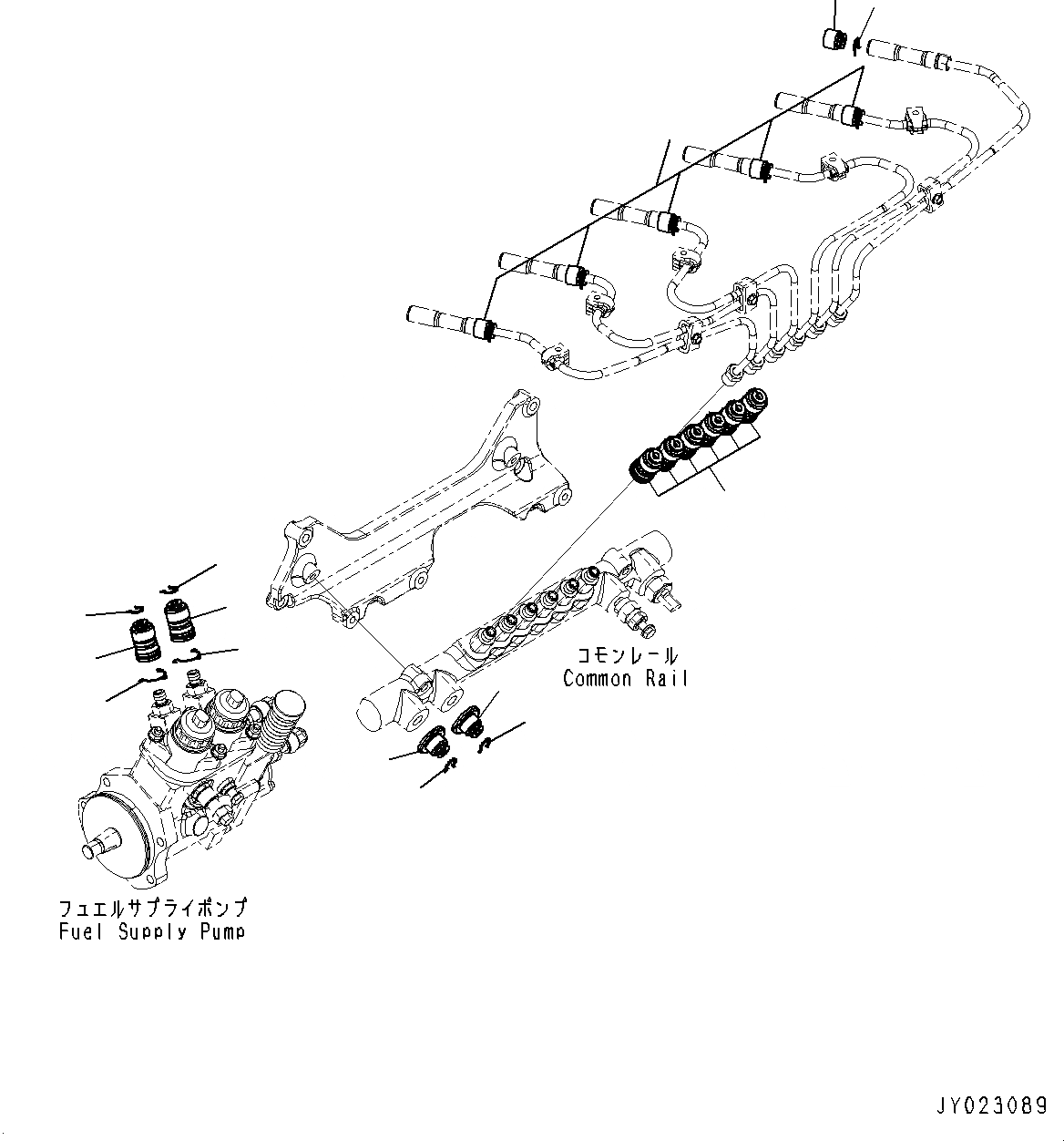 コモンレール
Common Rail

フュエルサプライポンプ
Fuel Supply Pump

JY023089