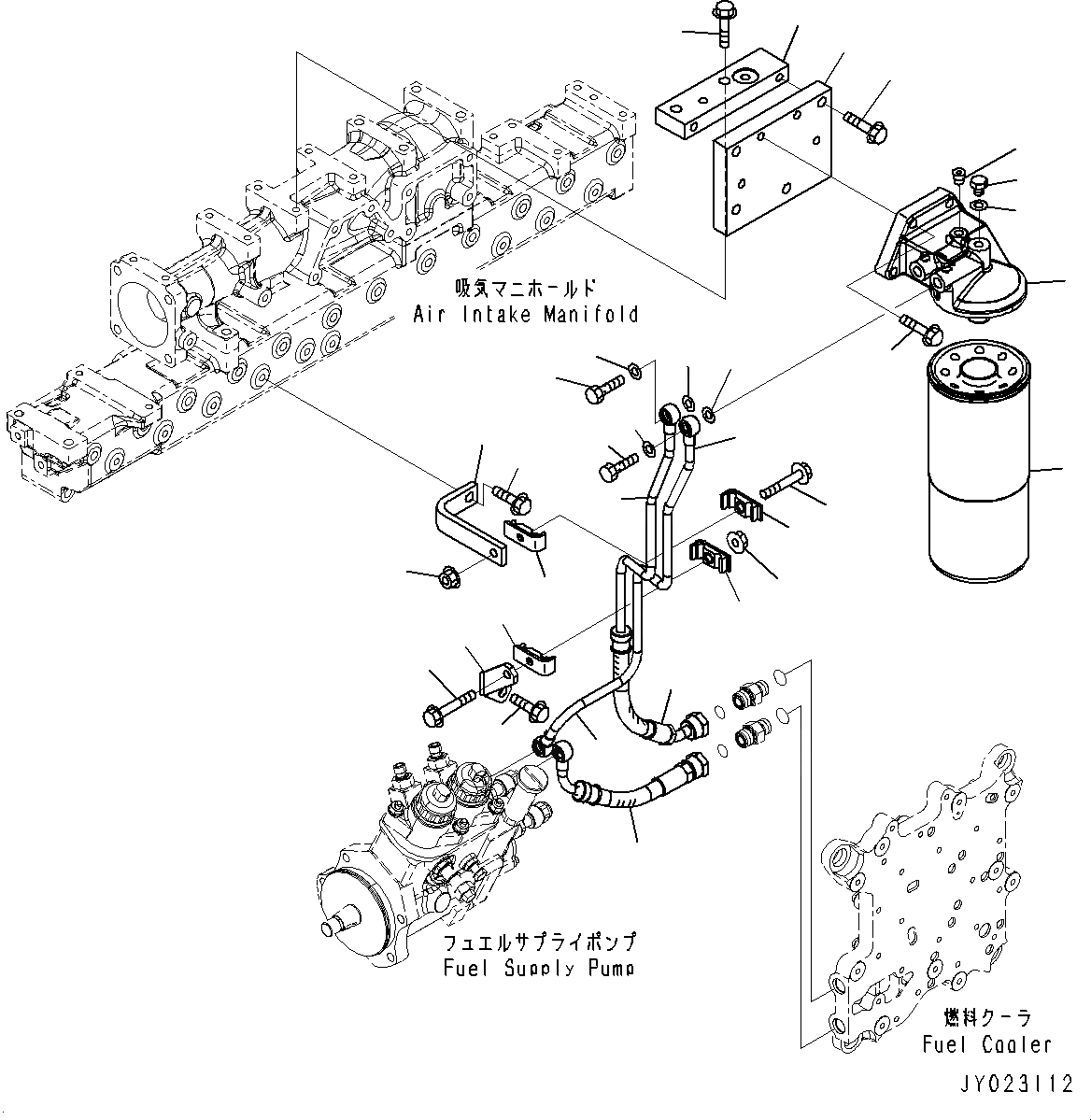 吸気マニホールド
Air Intake Manifold

フュエルサプライポンプ
Fuel Supply Pump

燃料クーラ
Fuel Cooler

JY023112