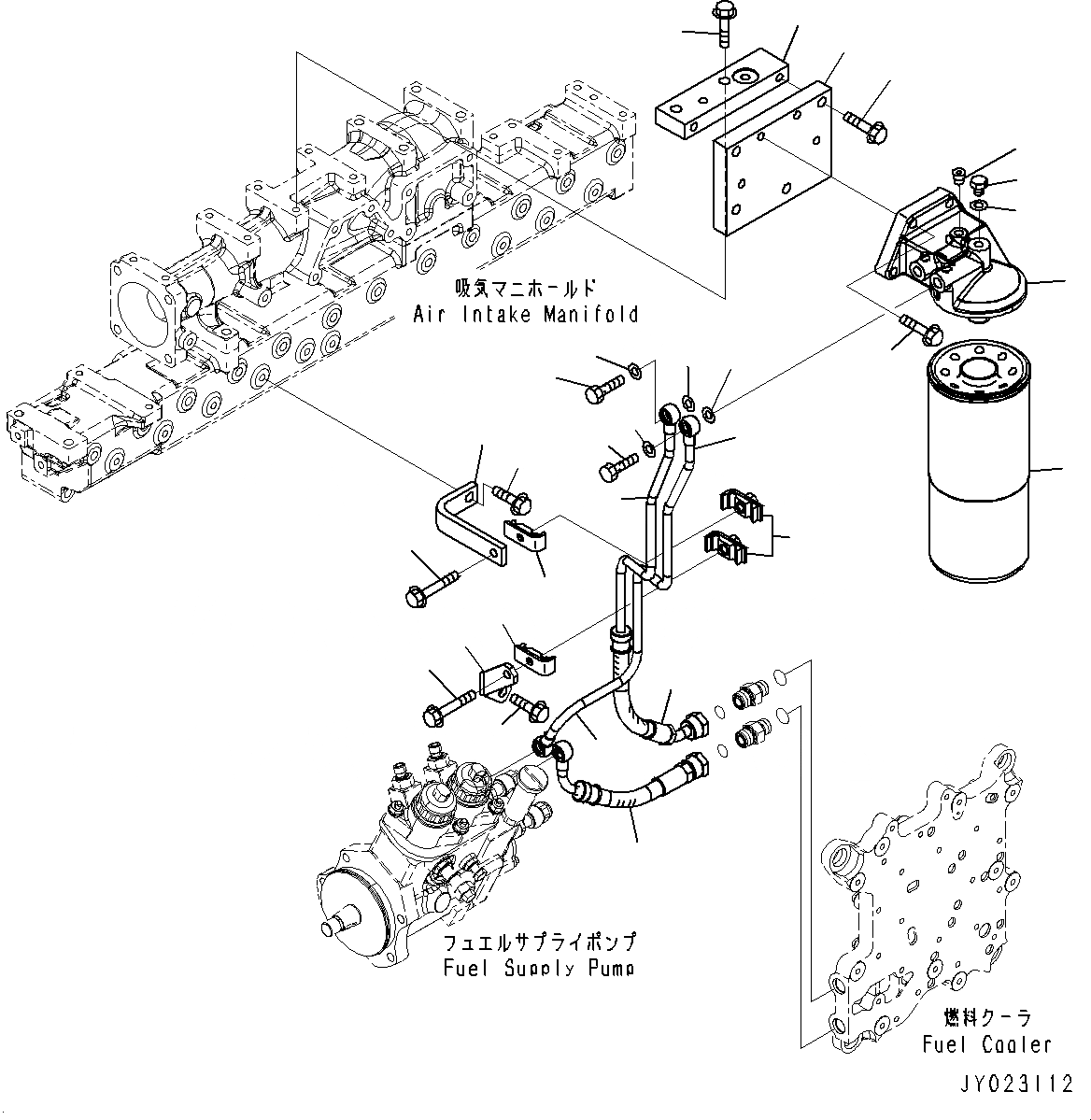 吸気マニホールド
Air Intake Manifold

フュエルサプライポンプ
Fuel Supply Pump

燃料クーラ
Fuel Cooler

JY023112