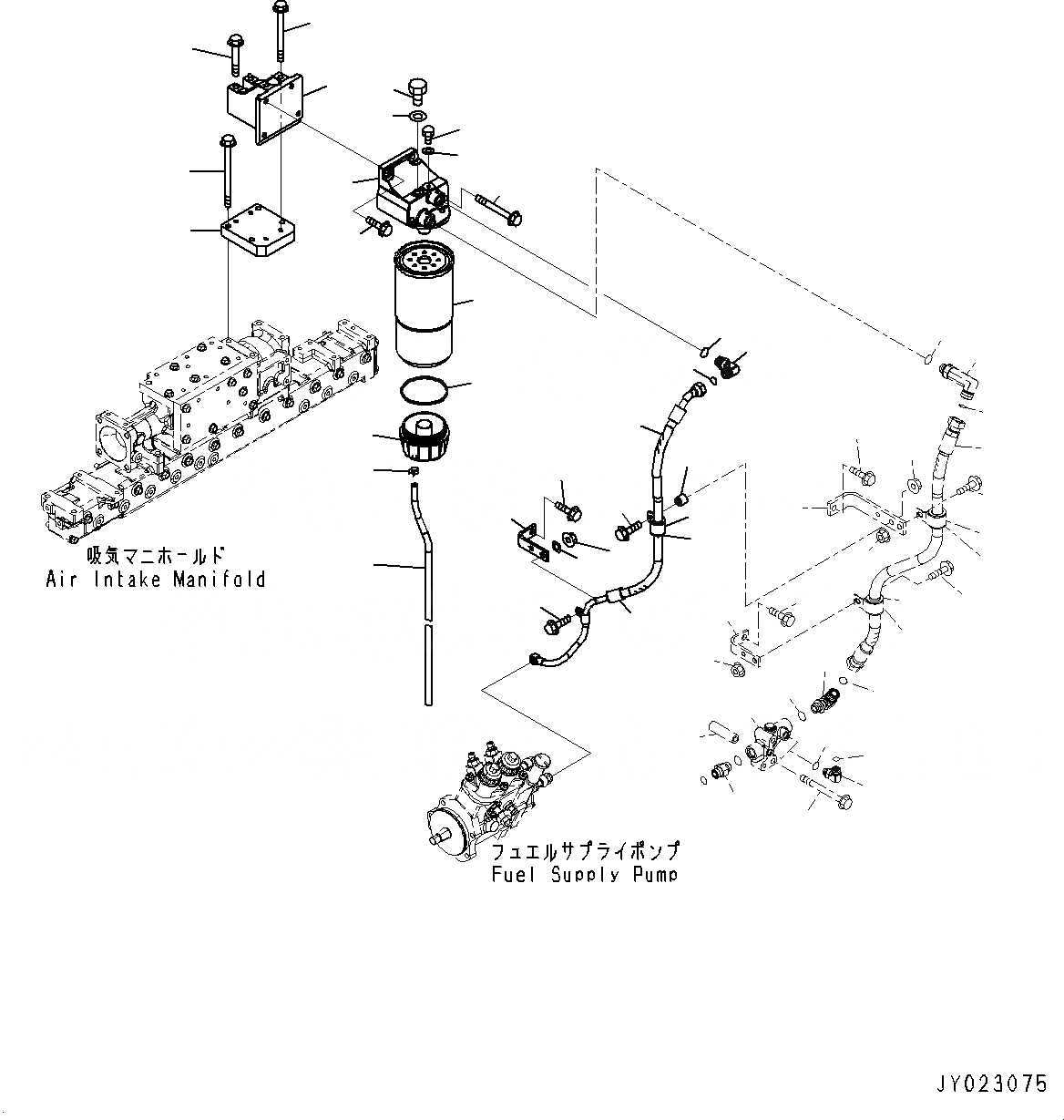 吸気マニホールド
Air Intake Manifold

フュエルサプライポンプ
Fuel Supply Pump

JY023075