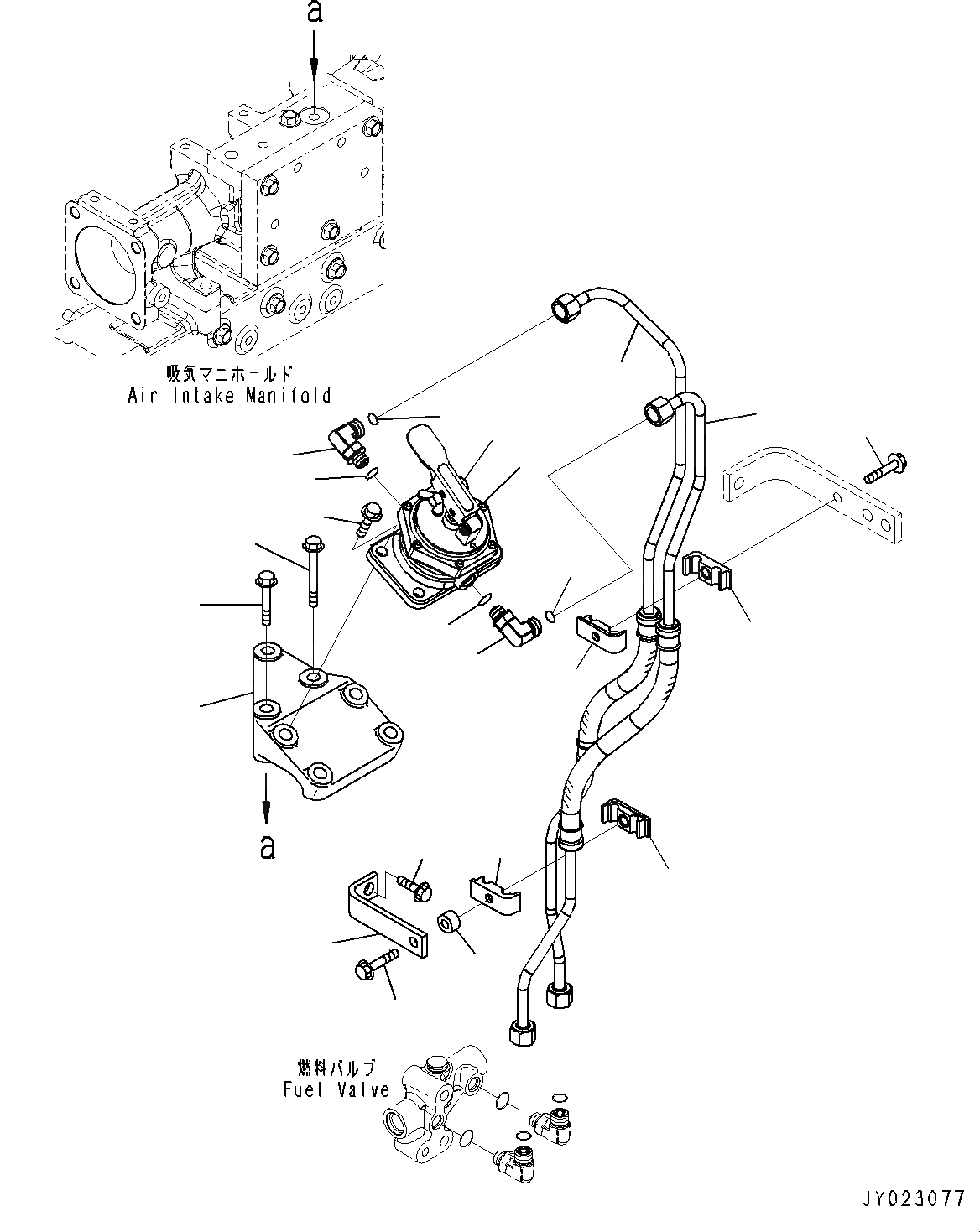 a

吸気マニホールド
Air Intake Manifold

a

燃料バルブ
Fuel Valve

JY023077