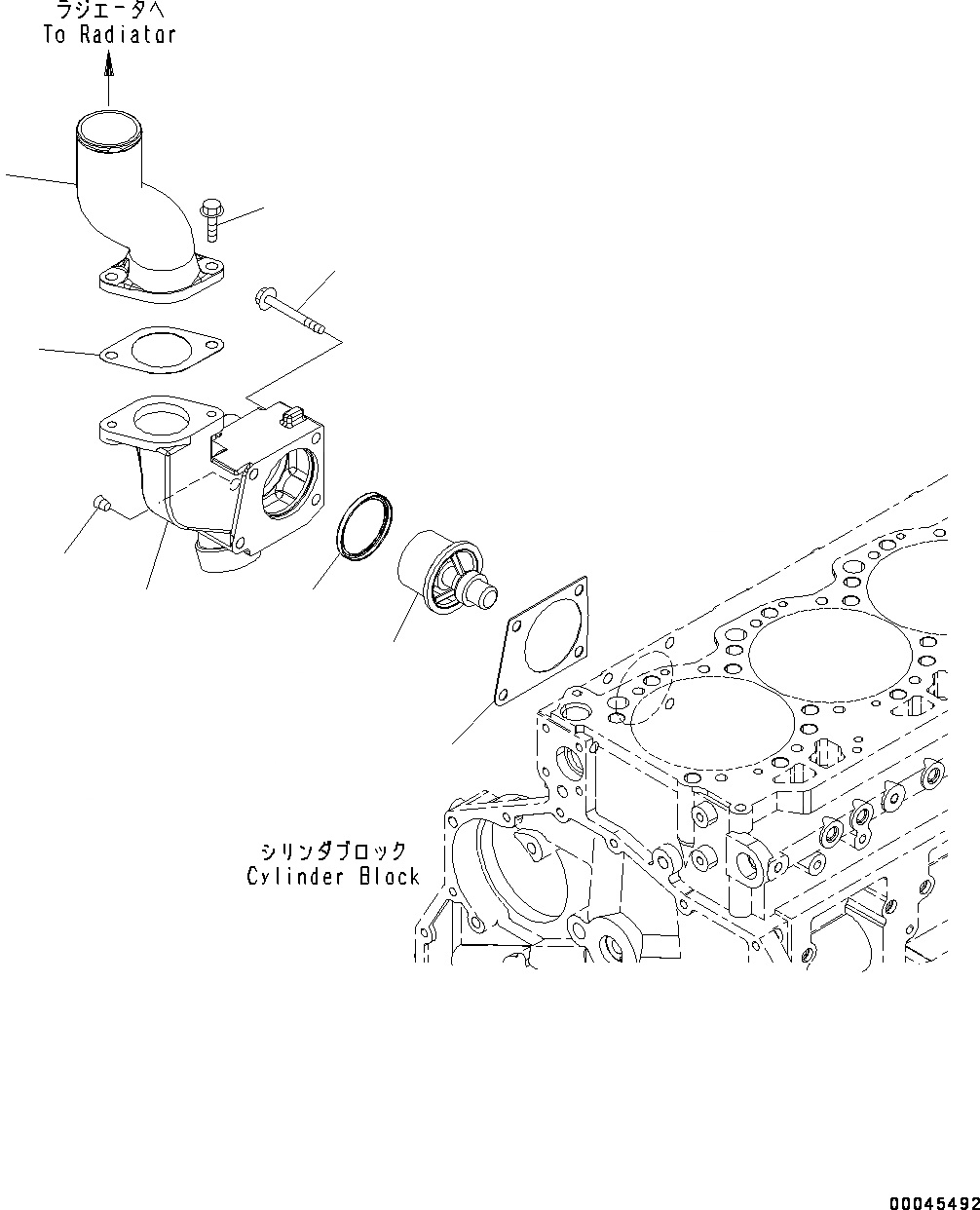 ラジエータへ
To Radiator

シリンダブロック
Cylinder Block

00045492