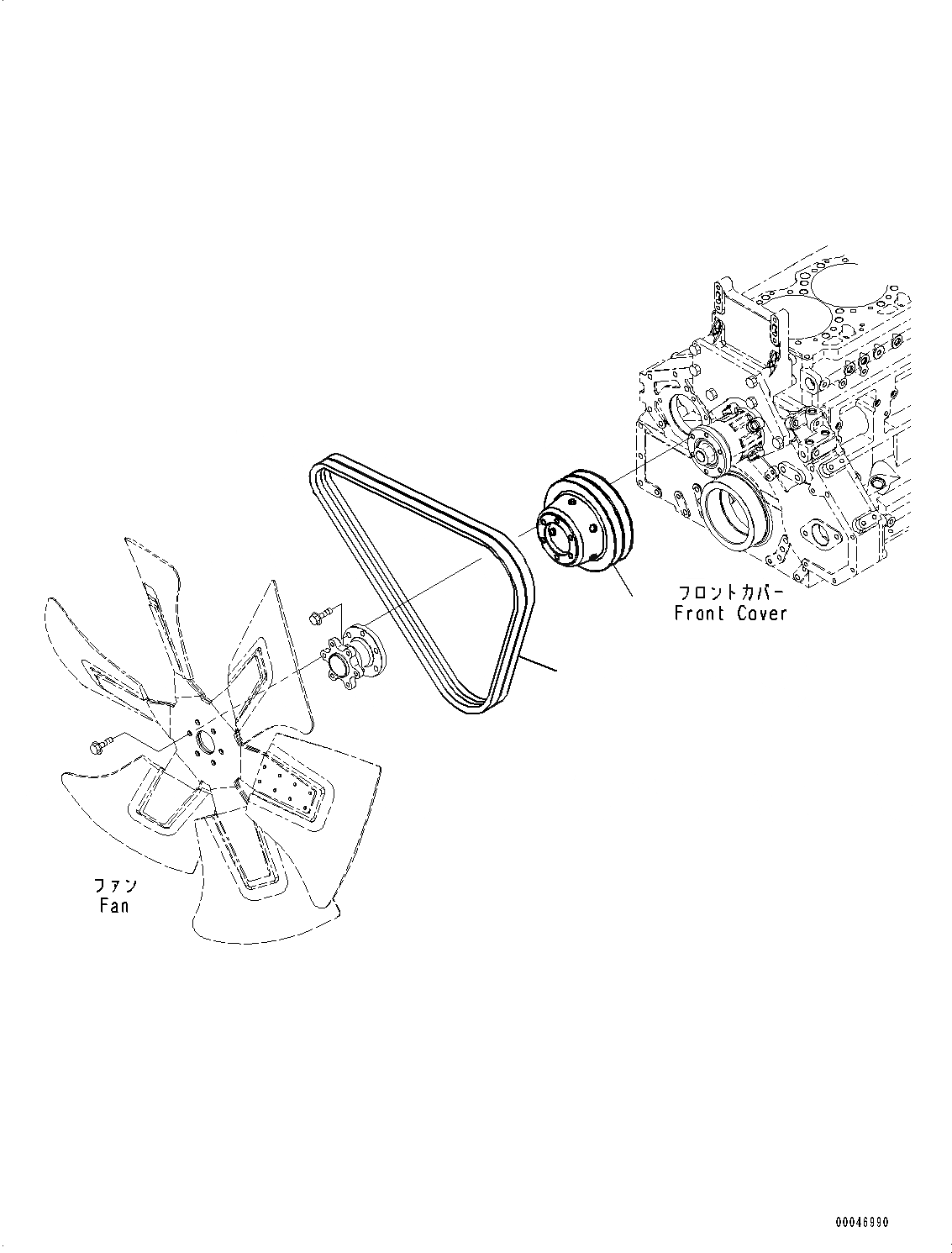 フロントカバー
Front Cover

ファン
Fan

00046990