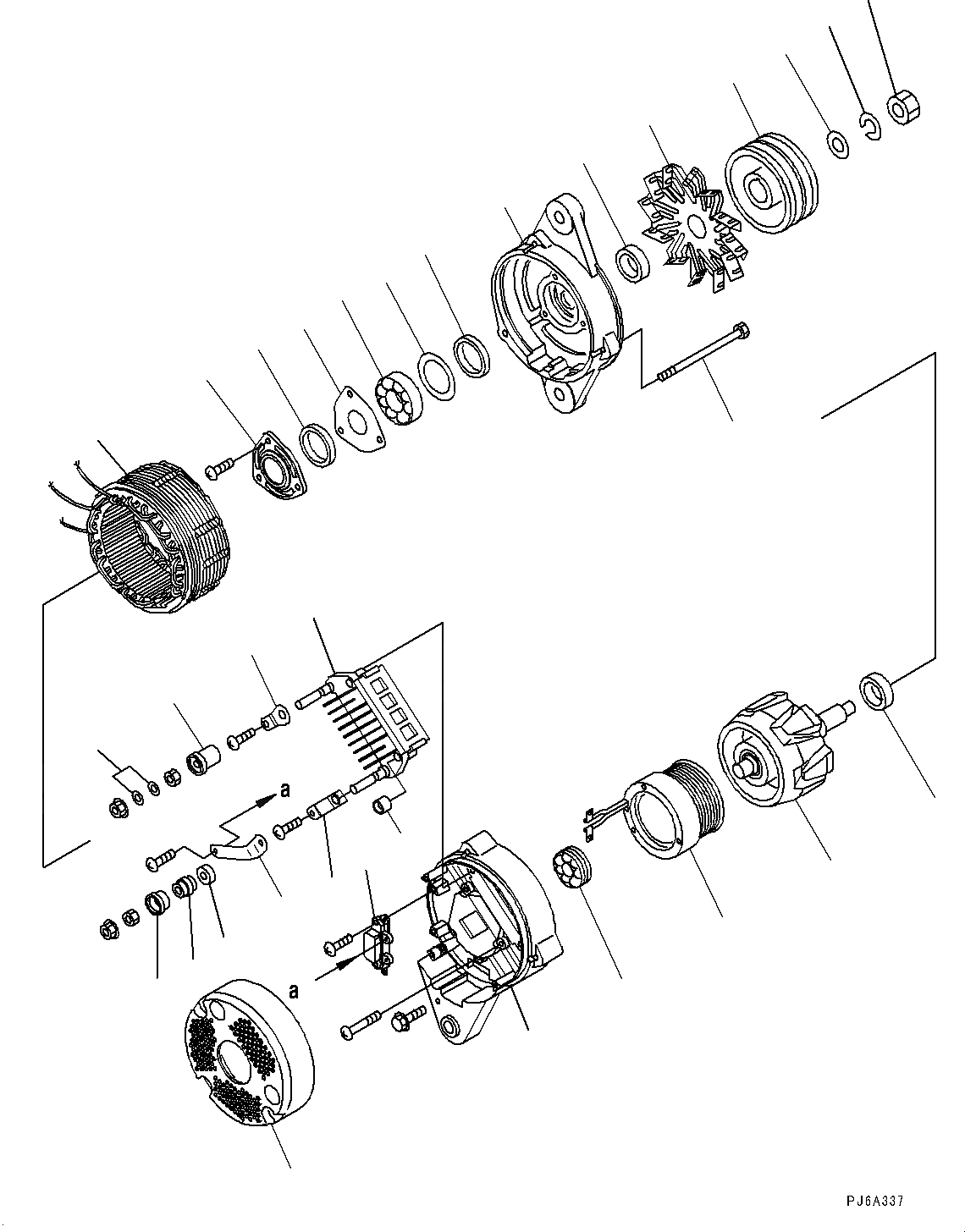 a

a

PJ6A337