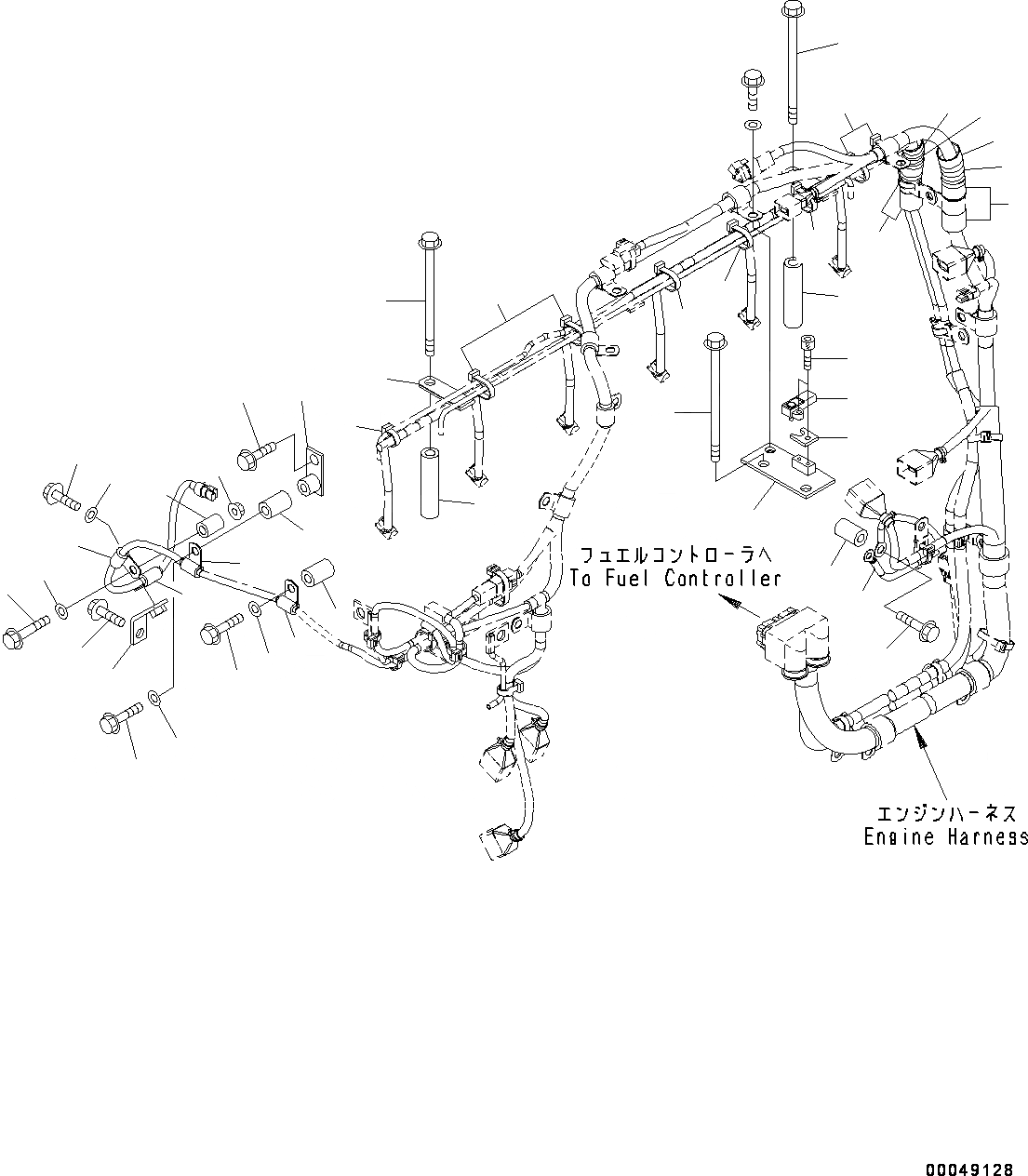 フュエルコントローラへ
To Fuel Controller

エンジンハーネス
Engine Harness

00049128