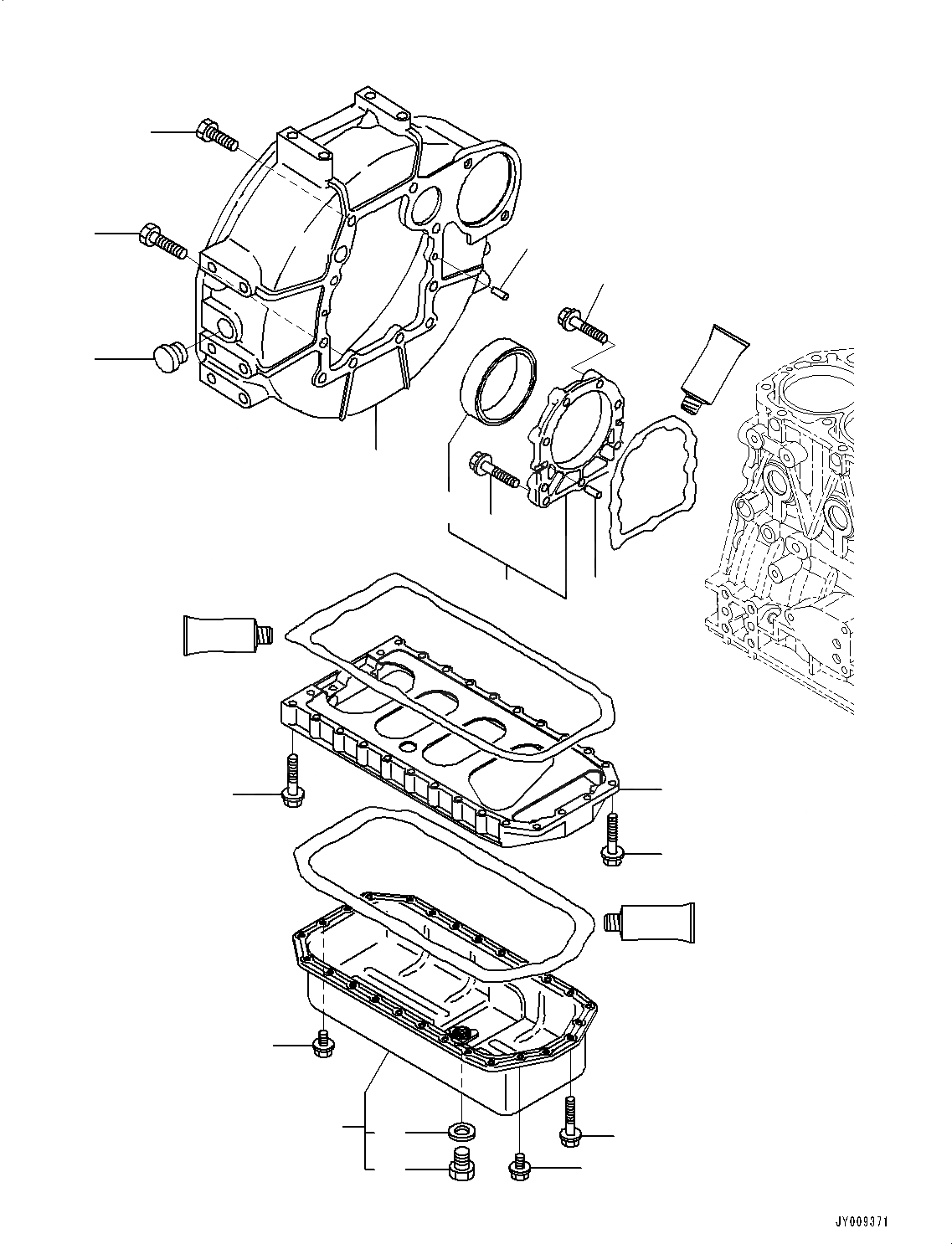 JY009371