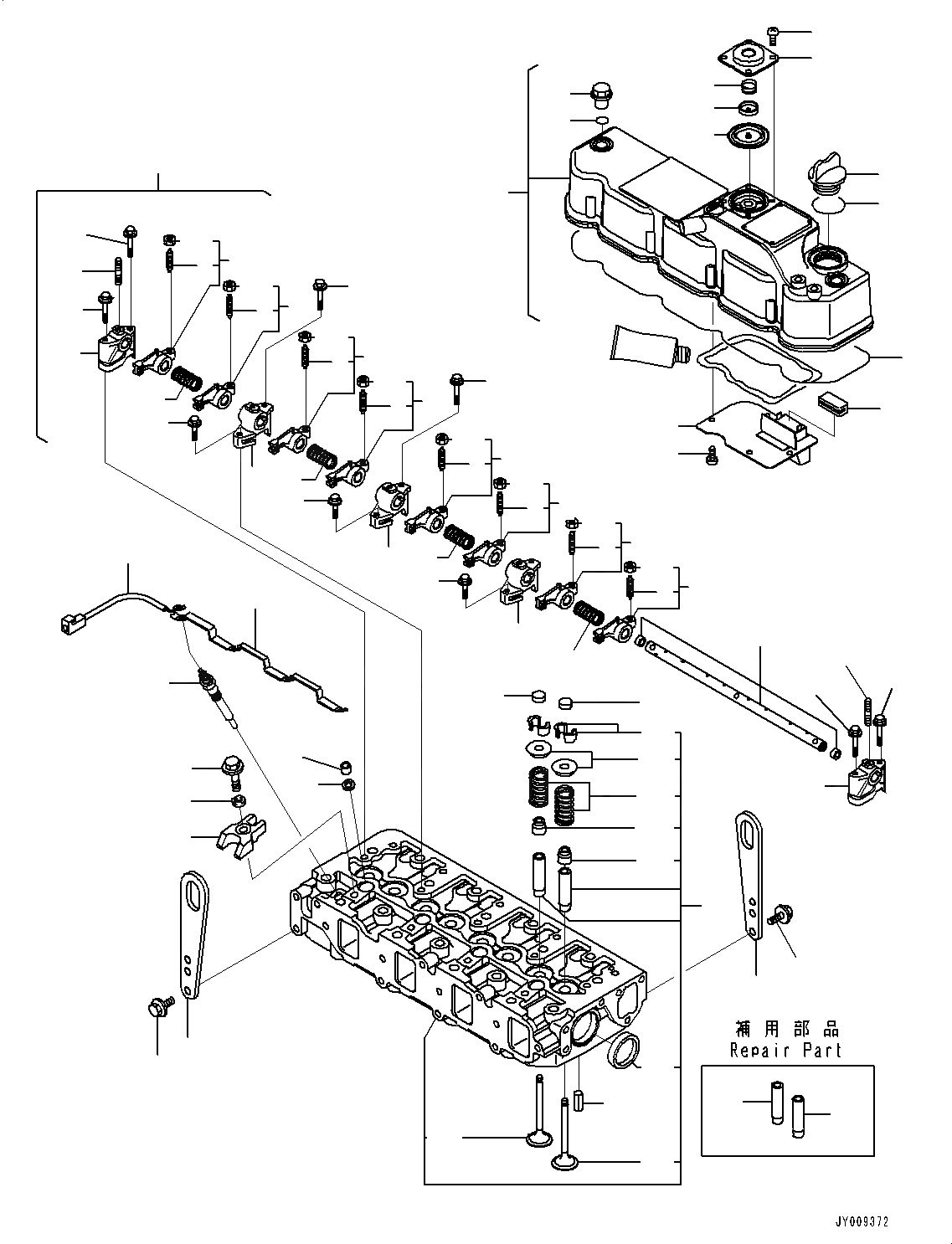 補用部品
Repair Part

JY009372