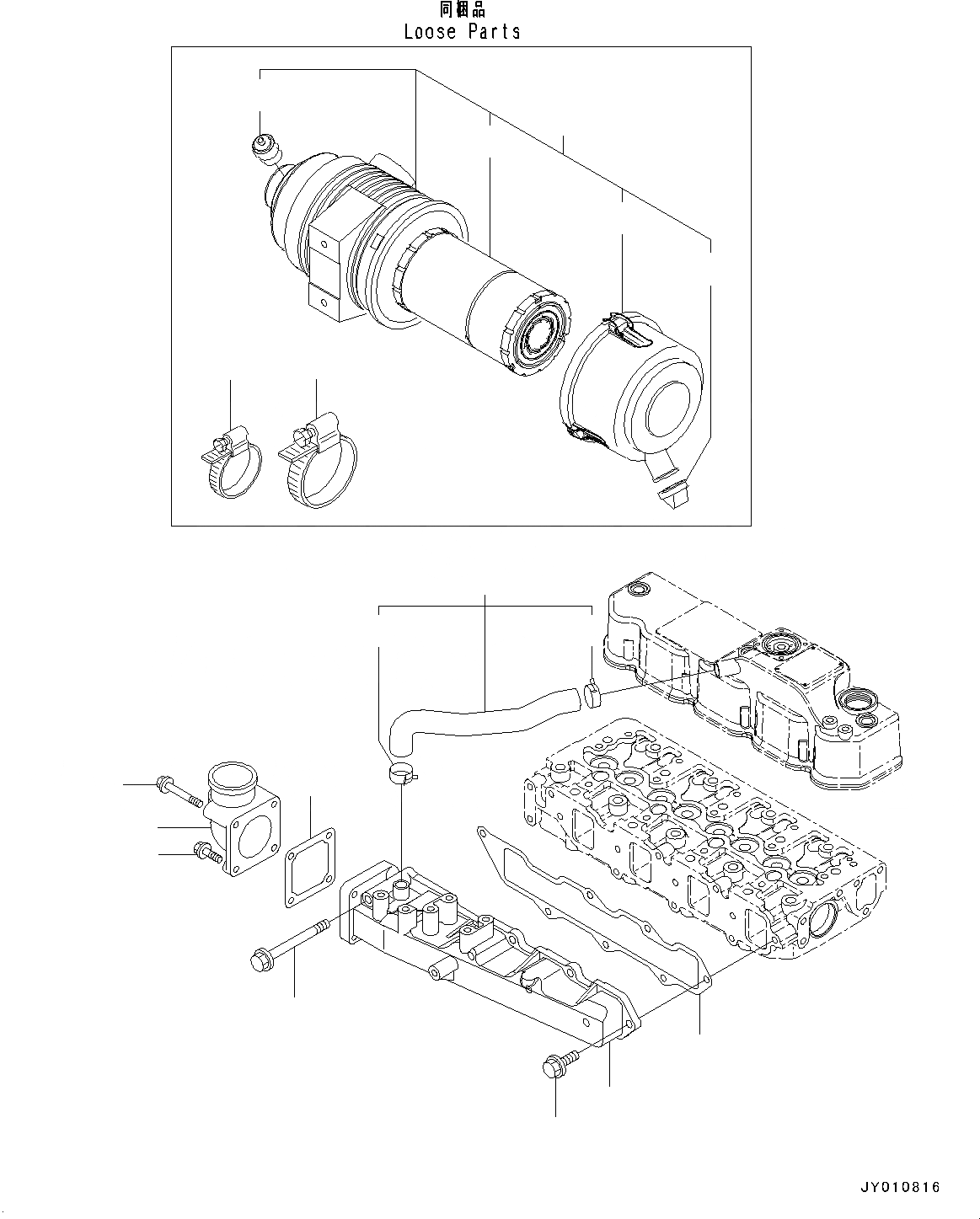 同梱品
Loose Parts

JY010816