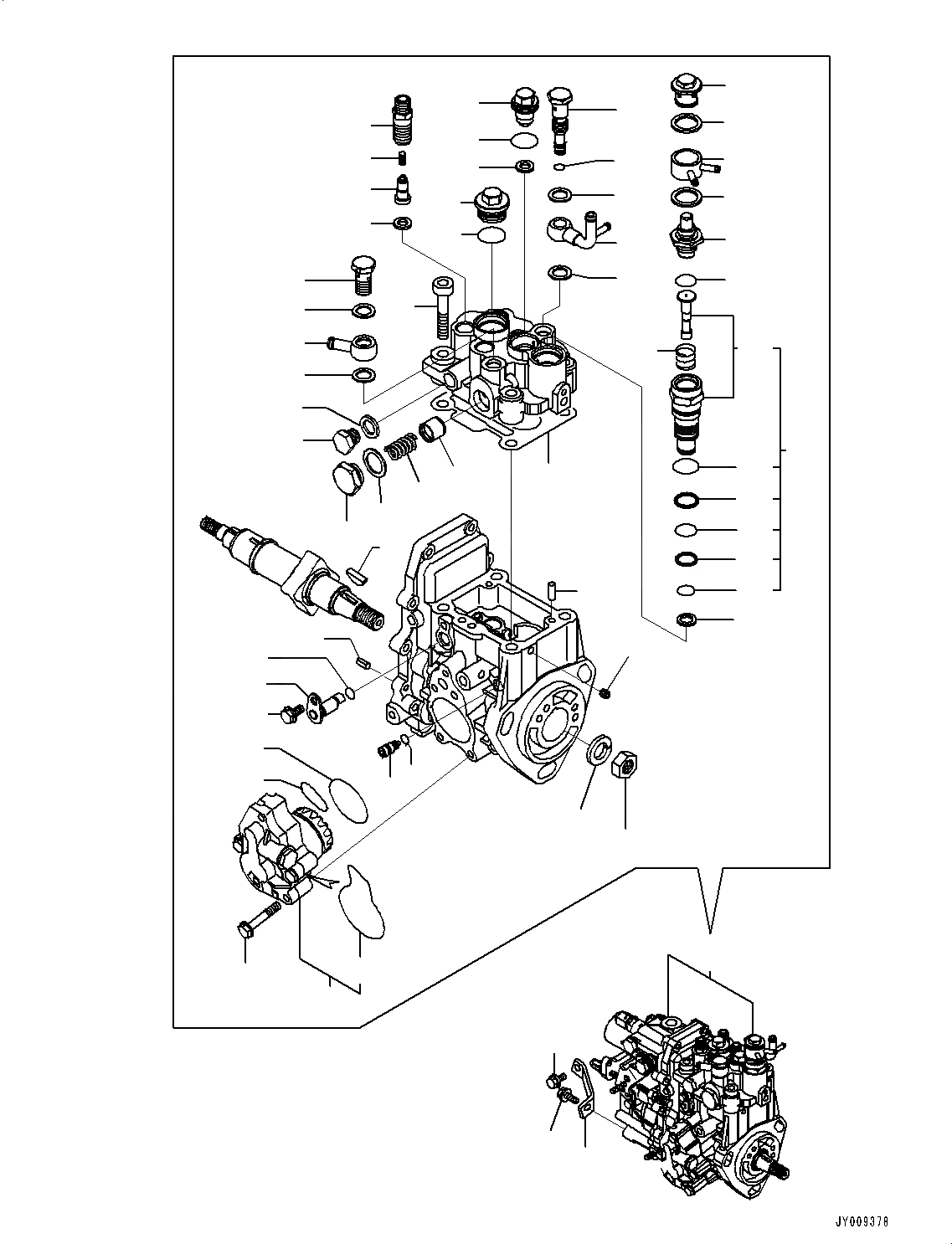 JY009378