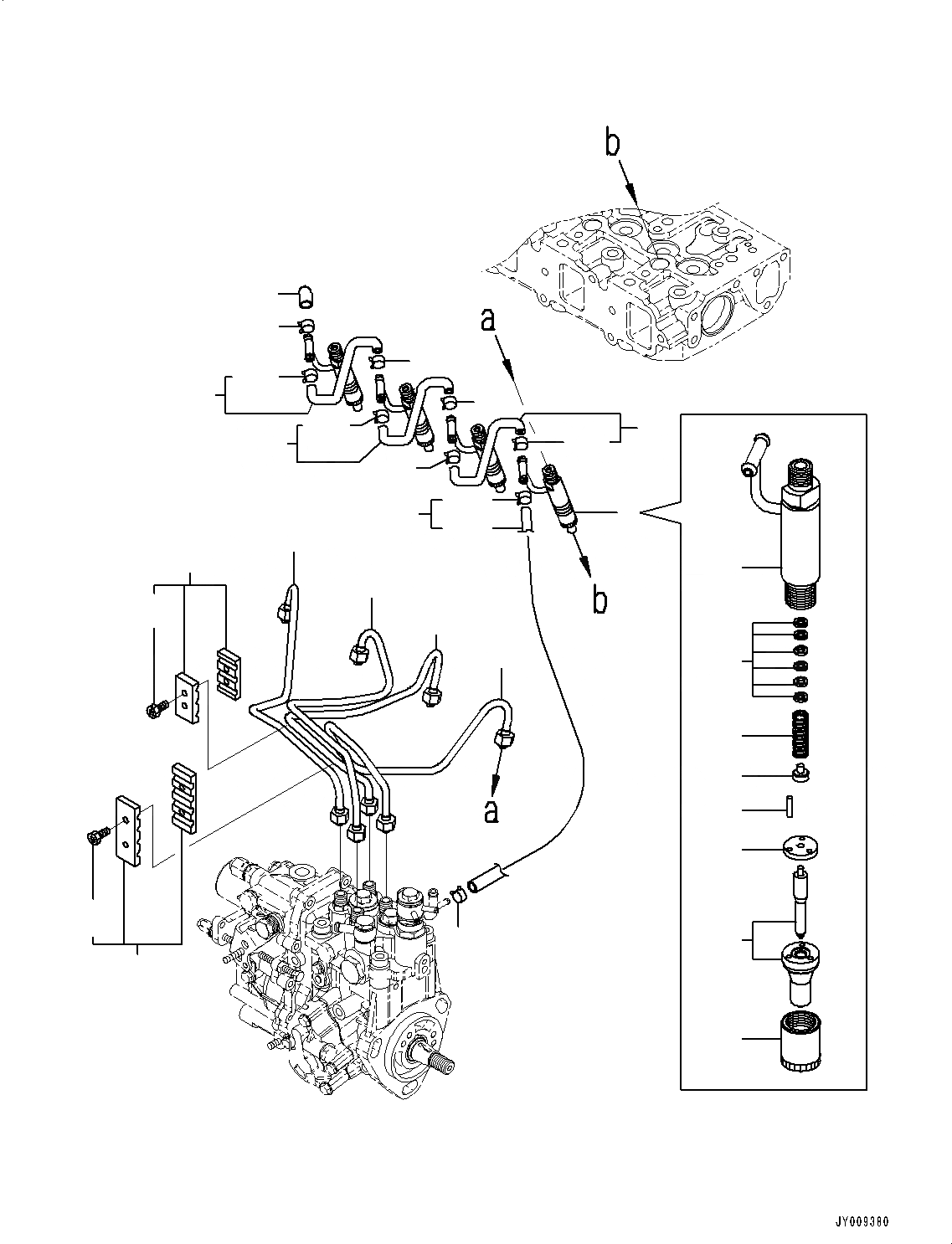 b

a

b

a

JY009380