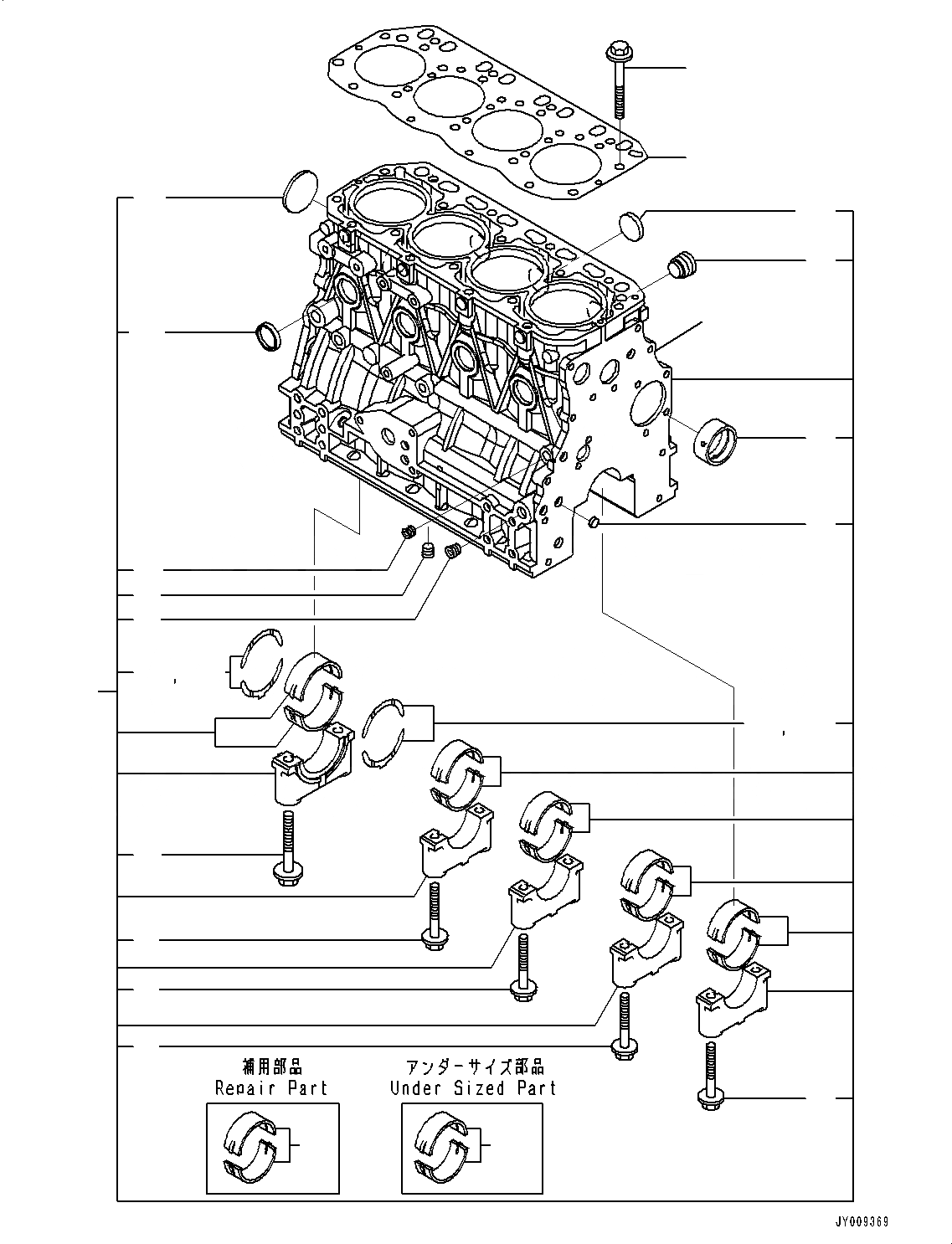 補用部品
Repair Part

アンダーサイズ部品
Under Sized Part

JY009369