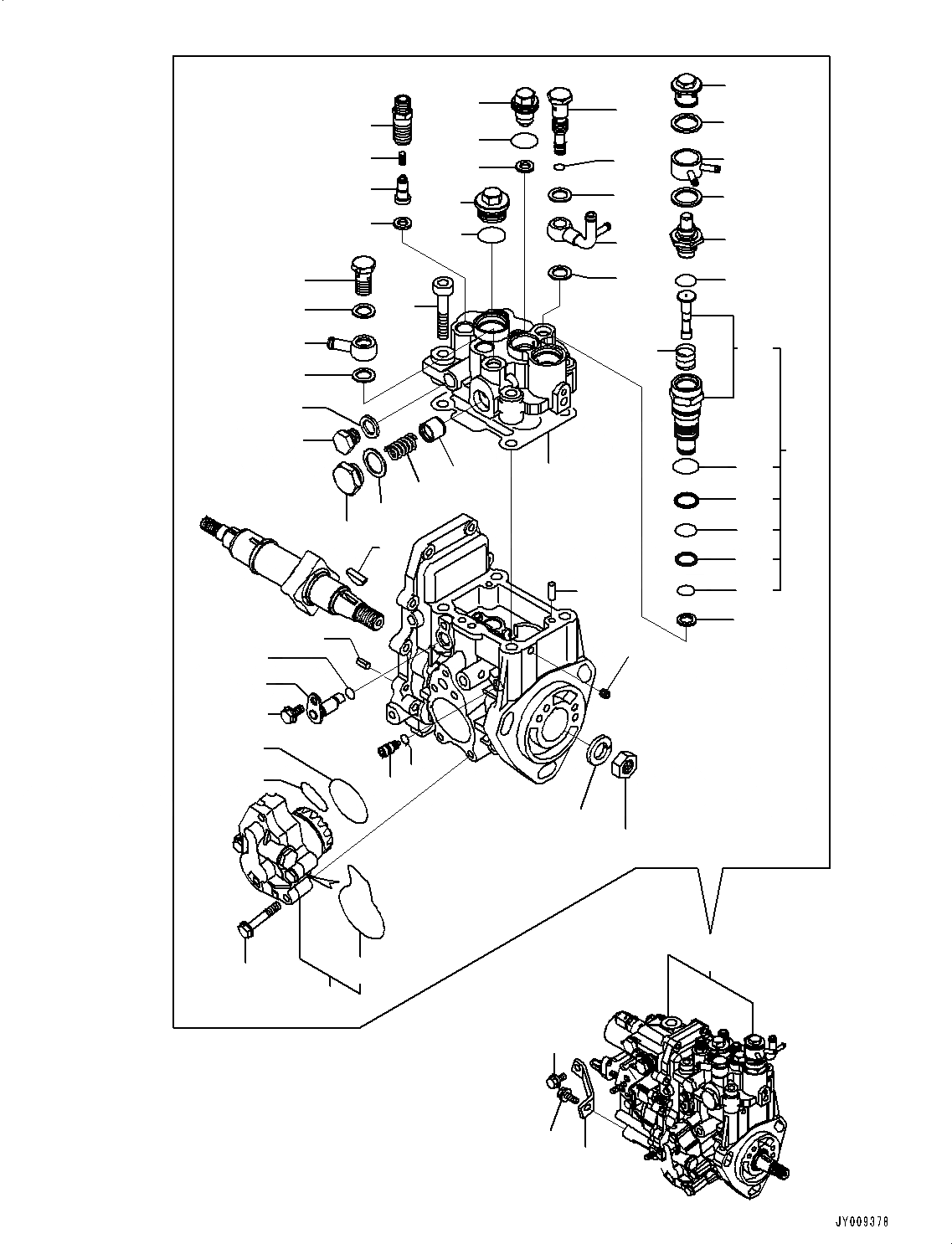 JY009378