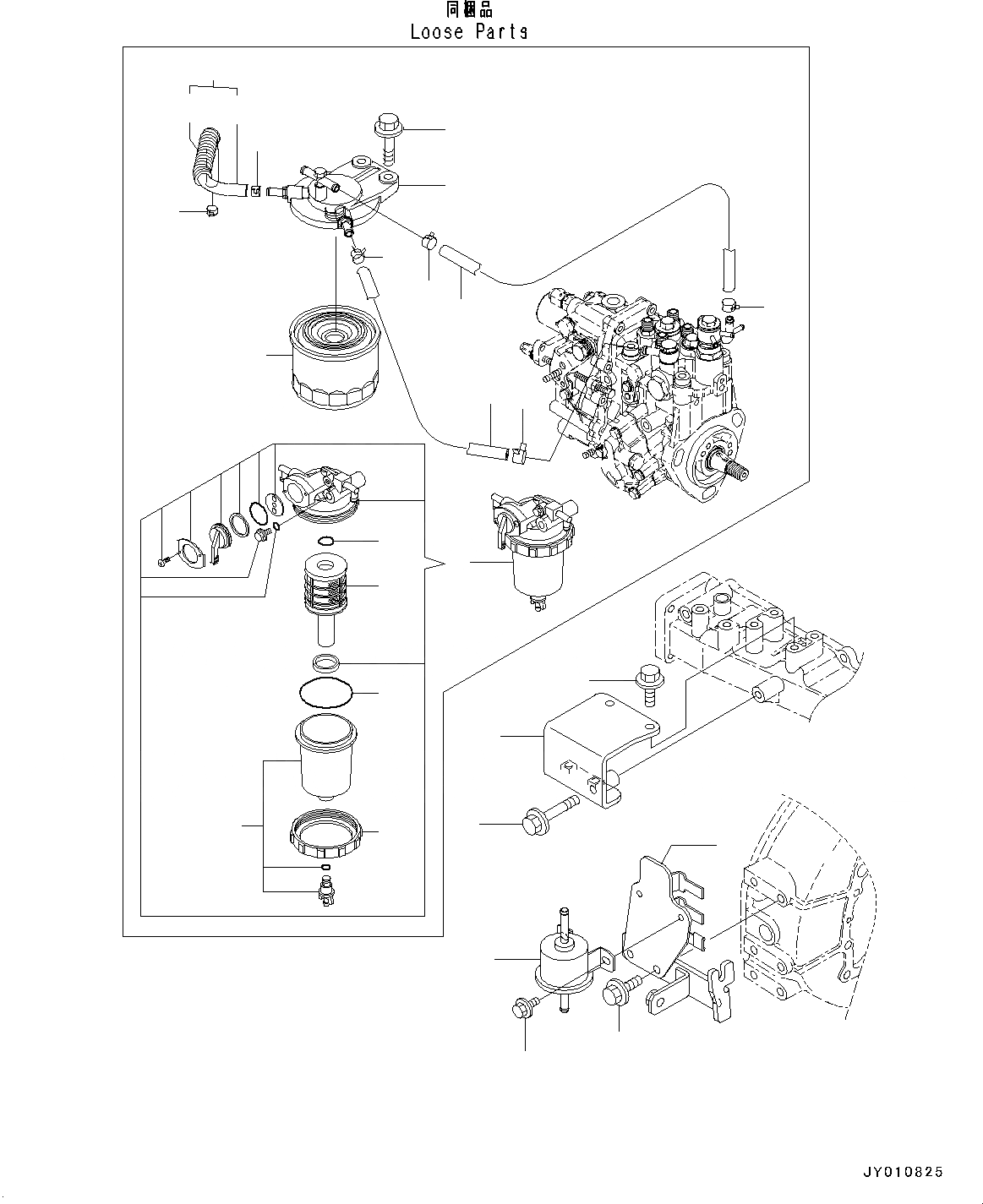 同梱品
Loose Parts

JY010825