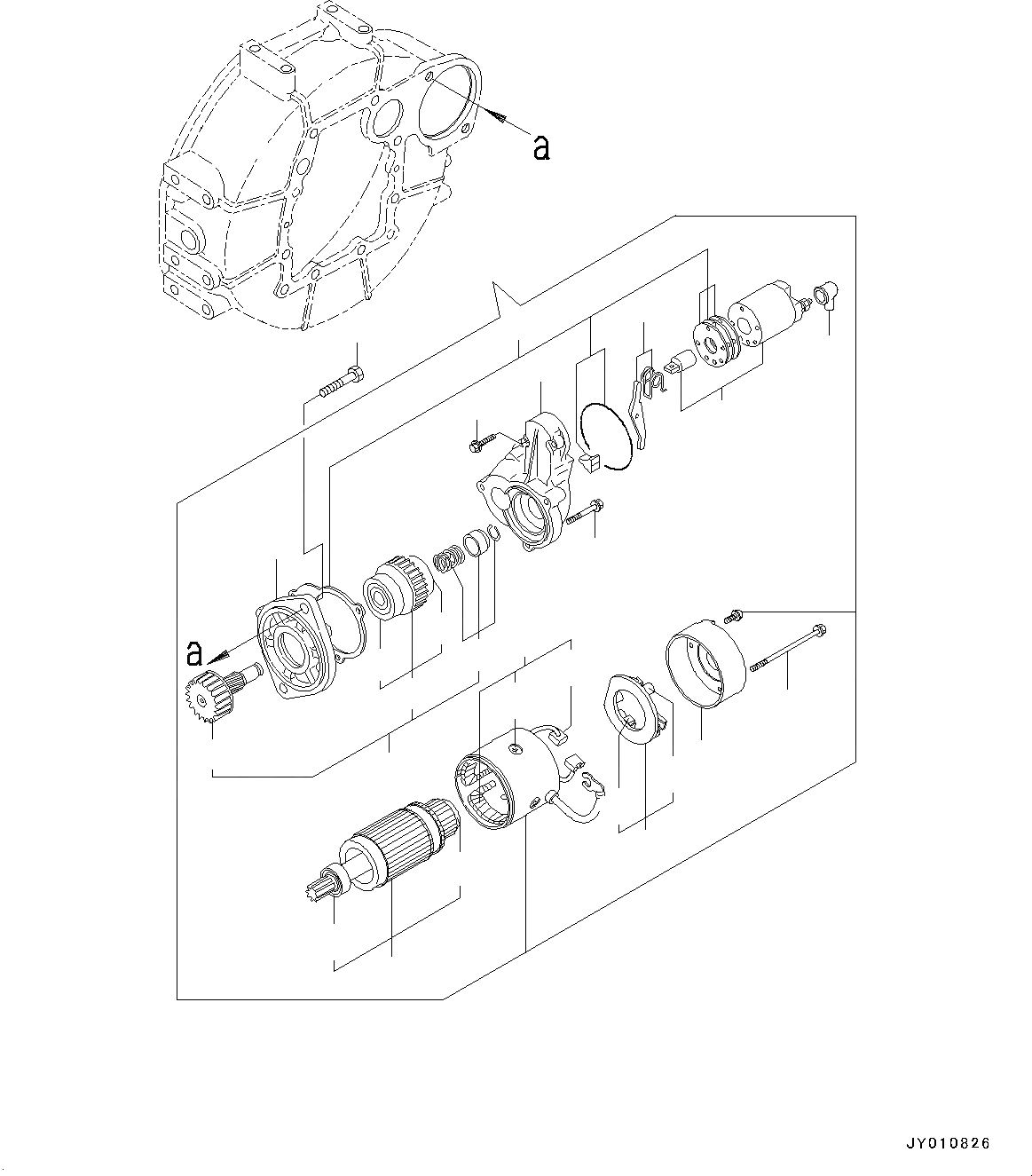 a

a

JY010826