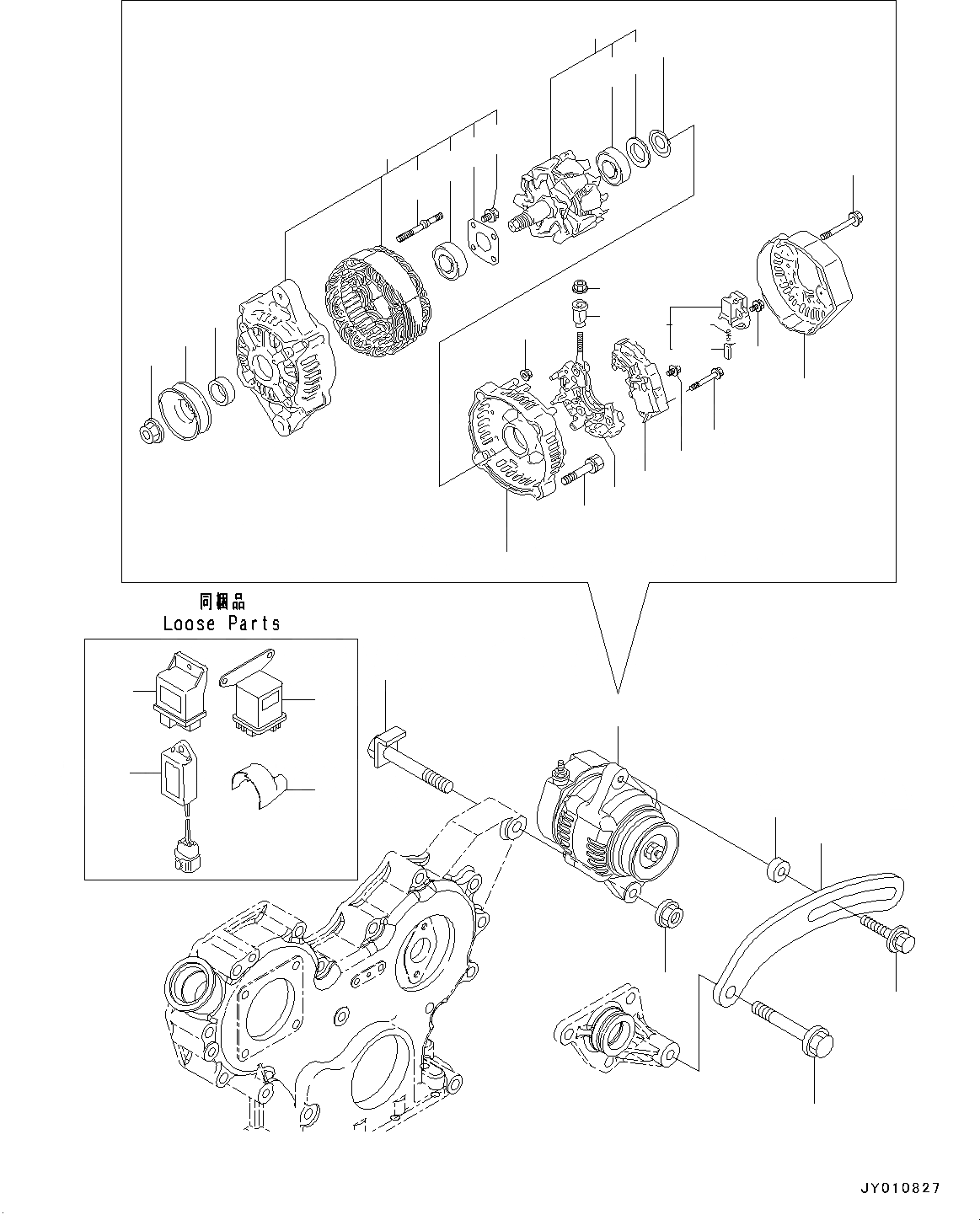 同梱品
Loose Parts

JY010827