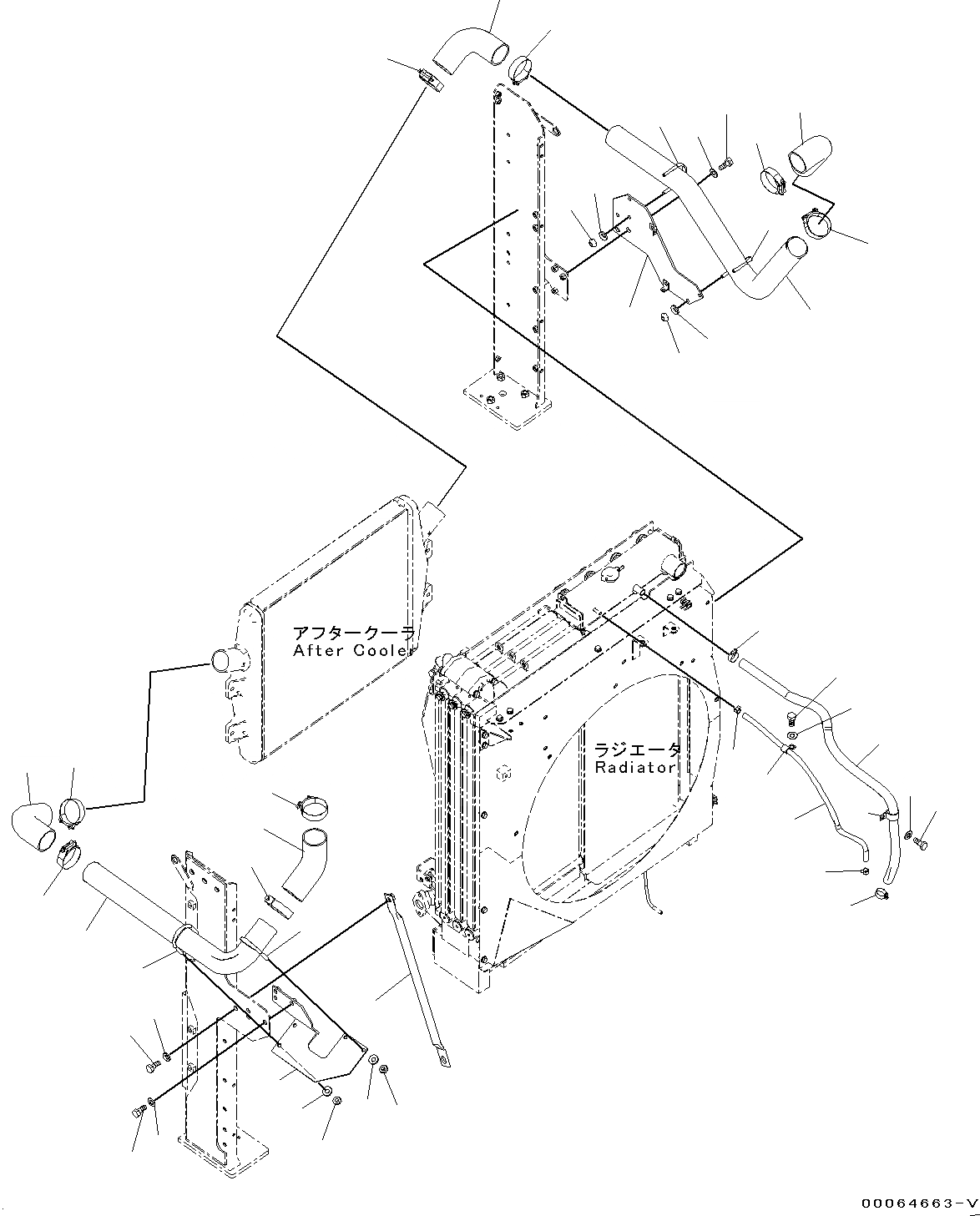 アフタークーラ
After Cooler

ラジエータ
Radiator

00064663-V