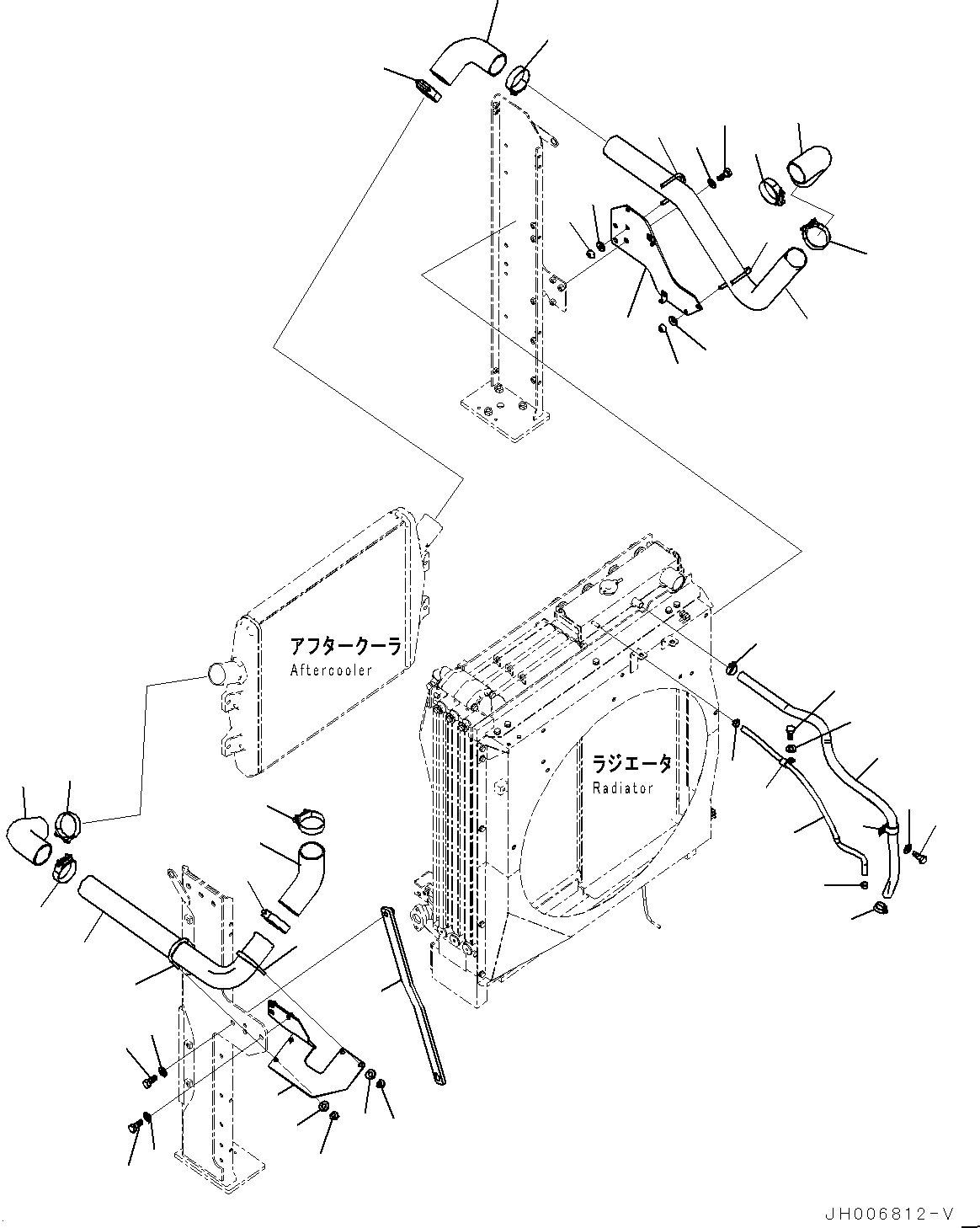 アフタークーラ
Aftercooler

ラジエータ
Radiator

JH006812-V