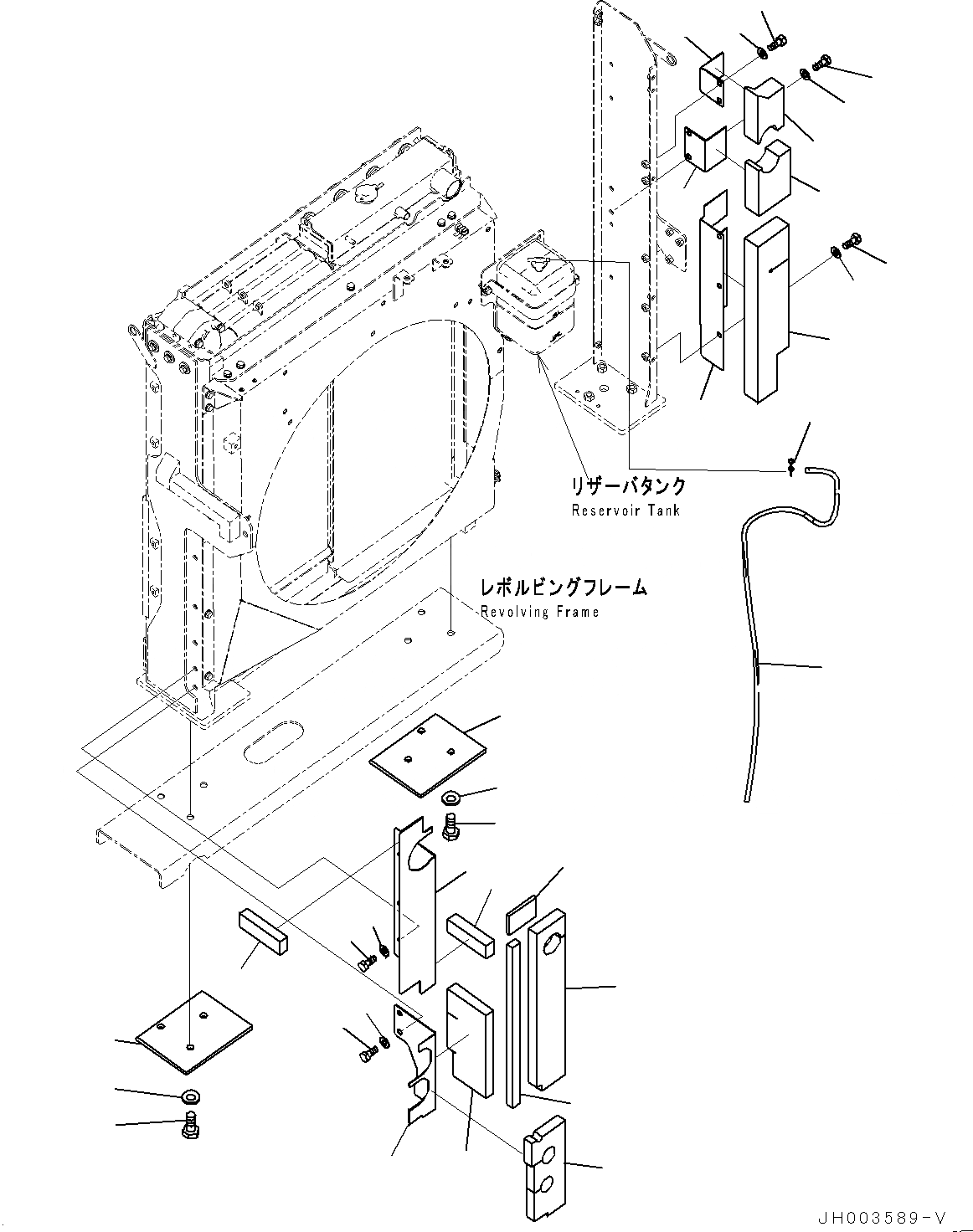 リザーバタンク
Reservoir Tank

レボルビングフレーム
Revolving Frame

JH003589-V