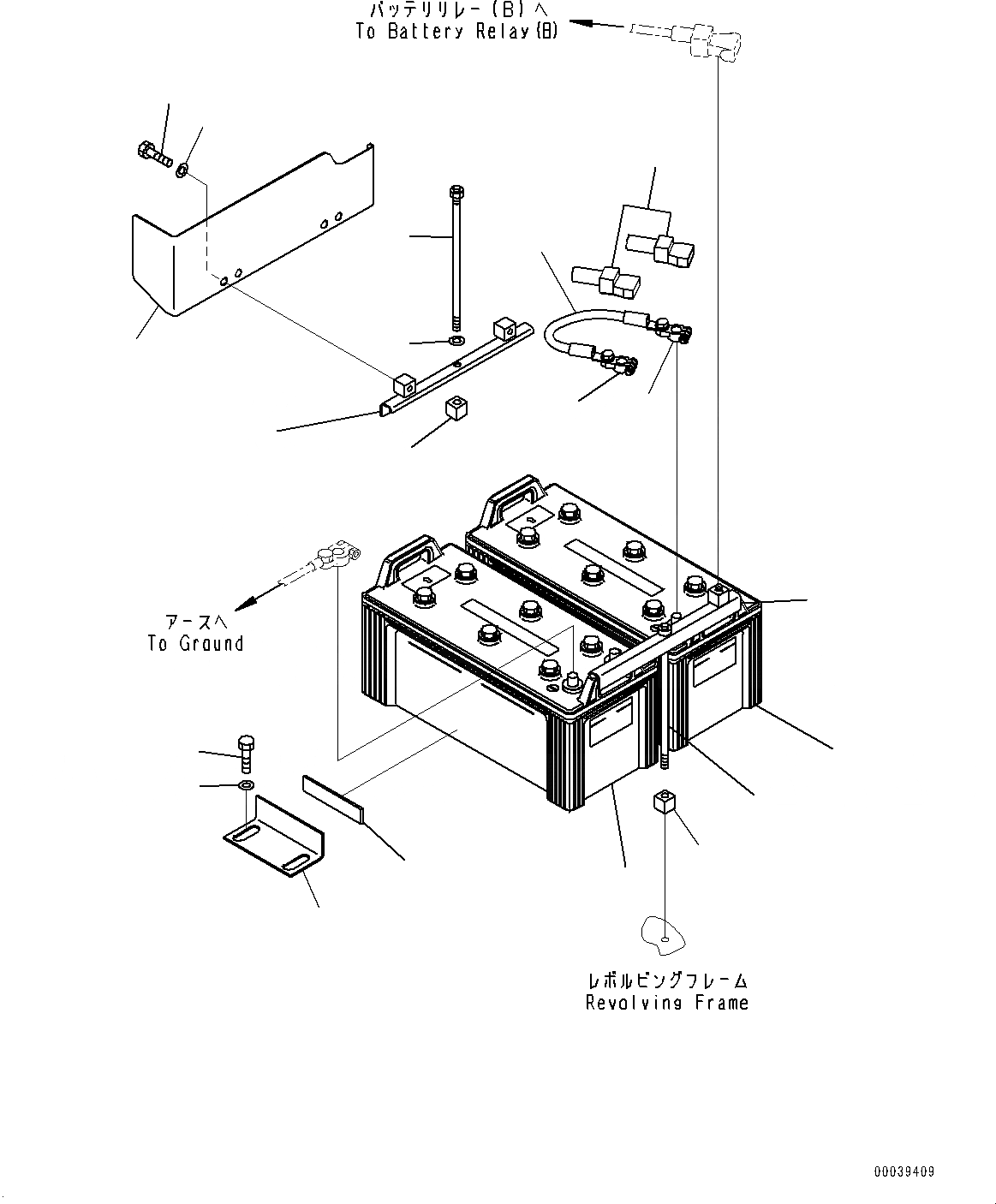 バッテリリレー(B)へ
To Battery Relay(B)

アースへ
To Ground

レボルビングフレーム
Revolving Frame

00039409