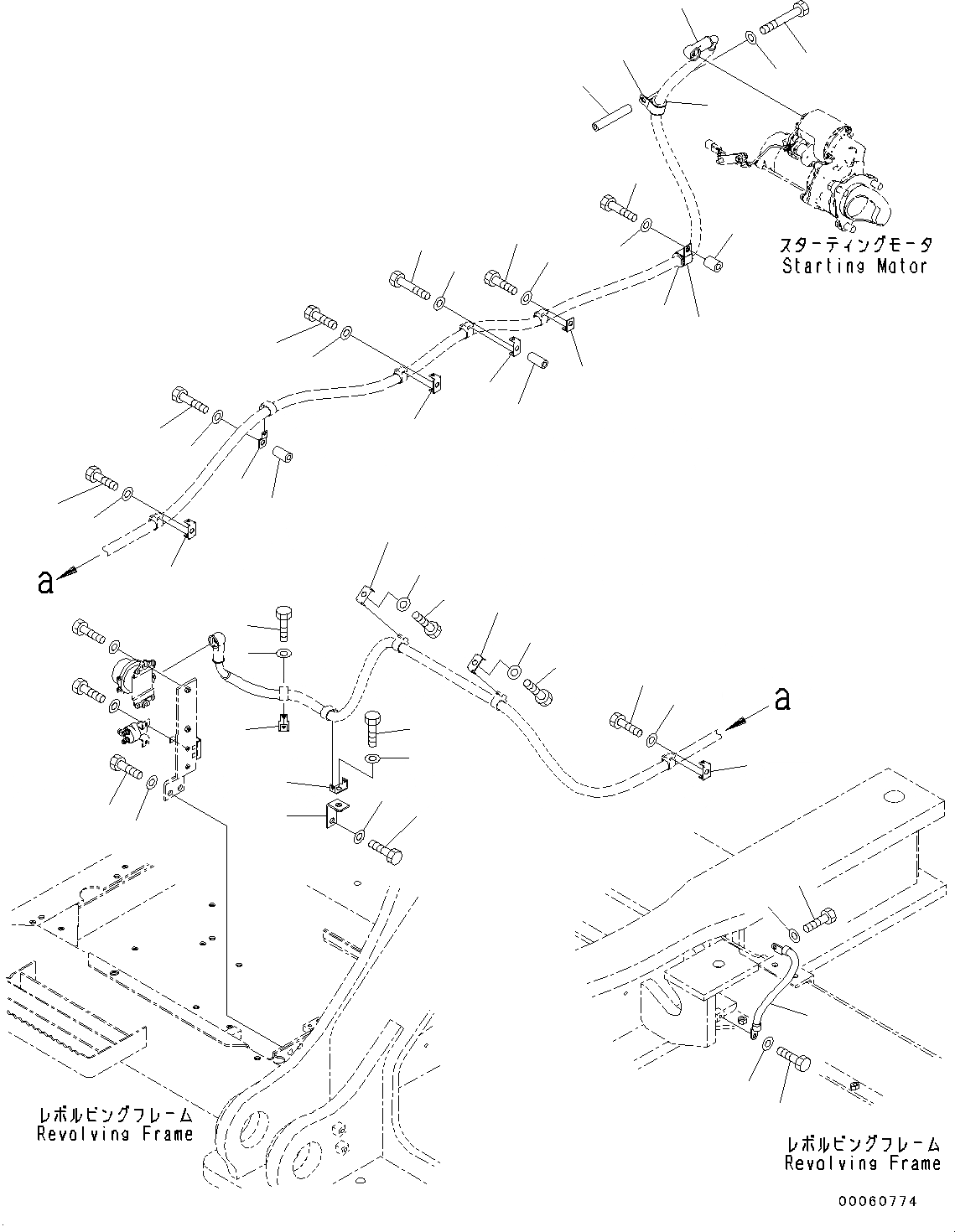 スターティングモータ
Starting Motor

a

a

レボルビングフレーム
Revolving Frame

レボルビングフレーム
Revolving Frame

00060774