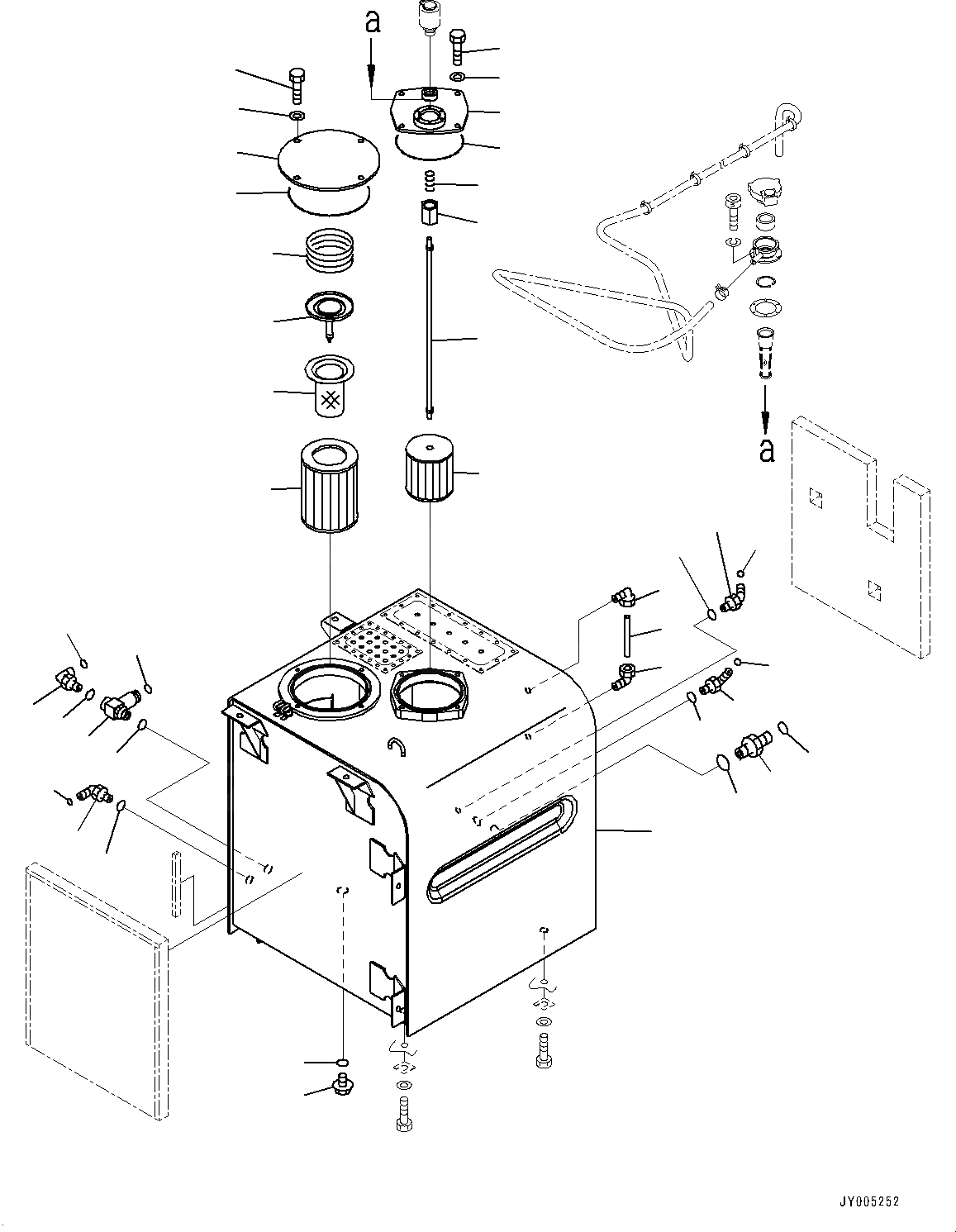 a

a

JY005252