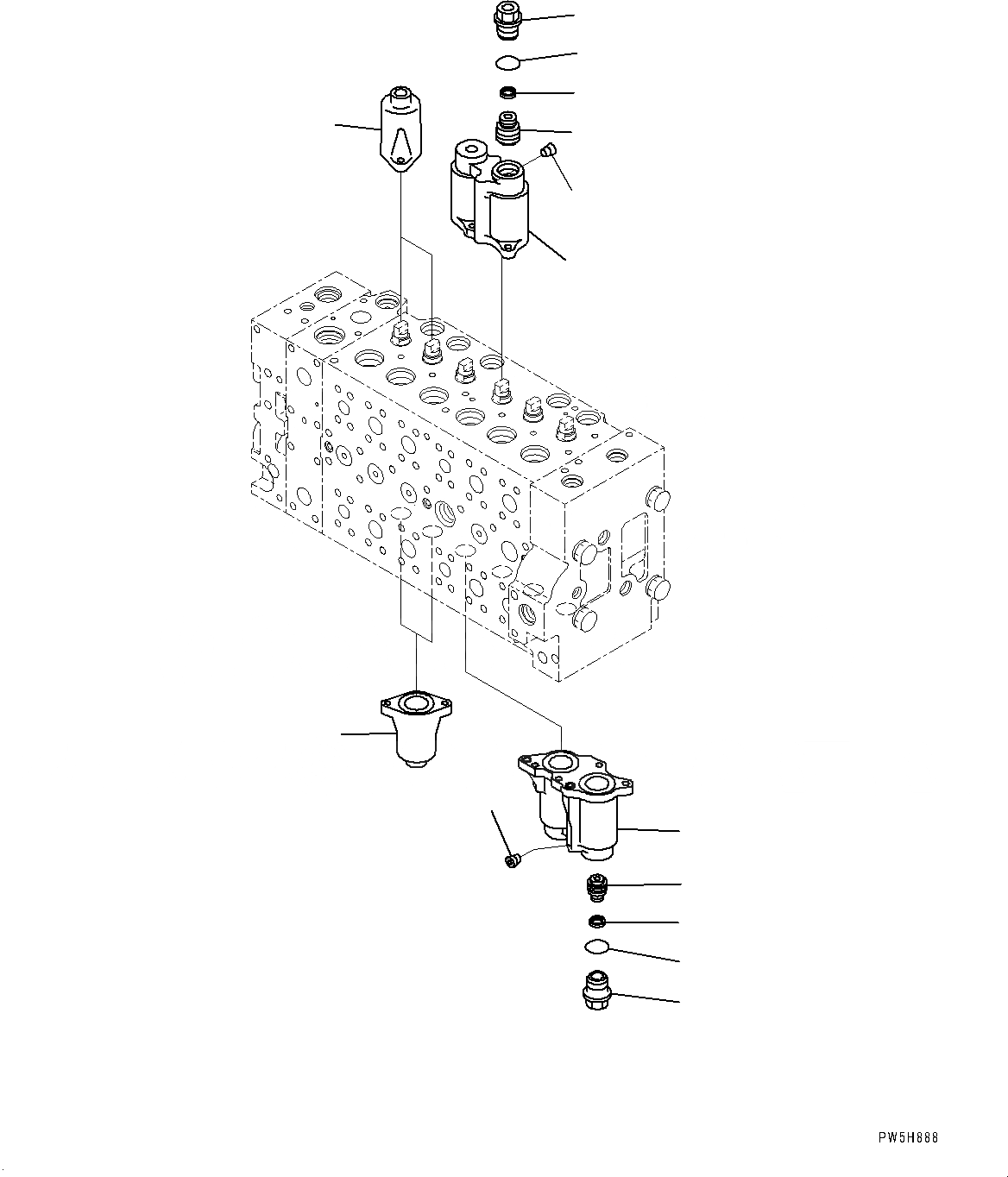 PW5H888