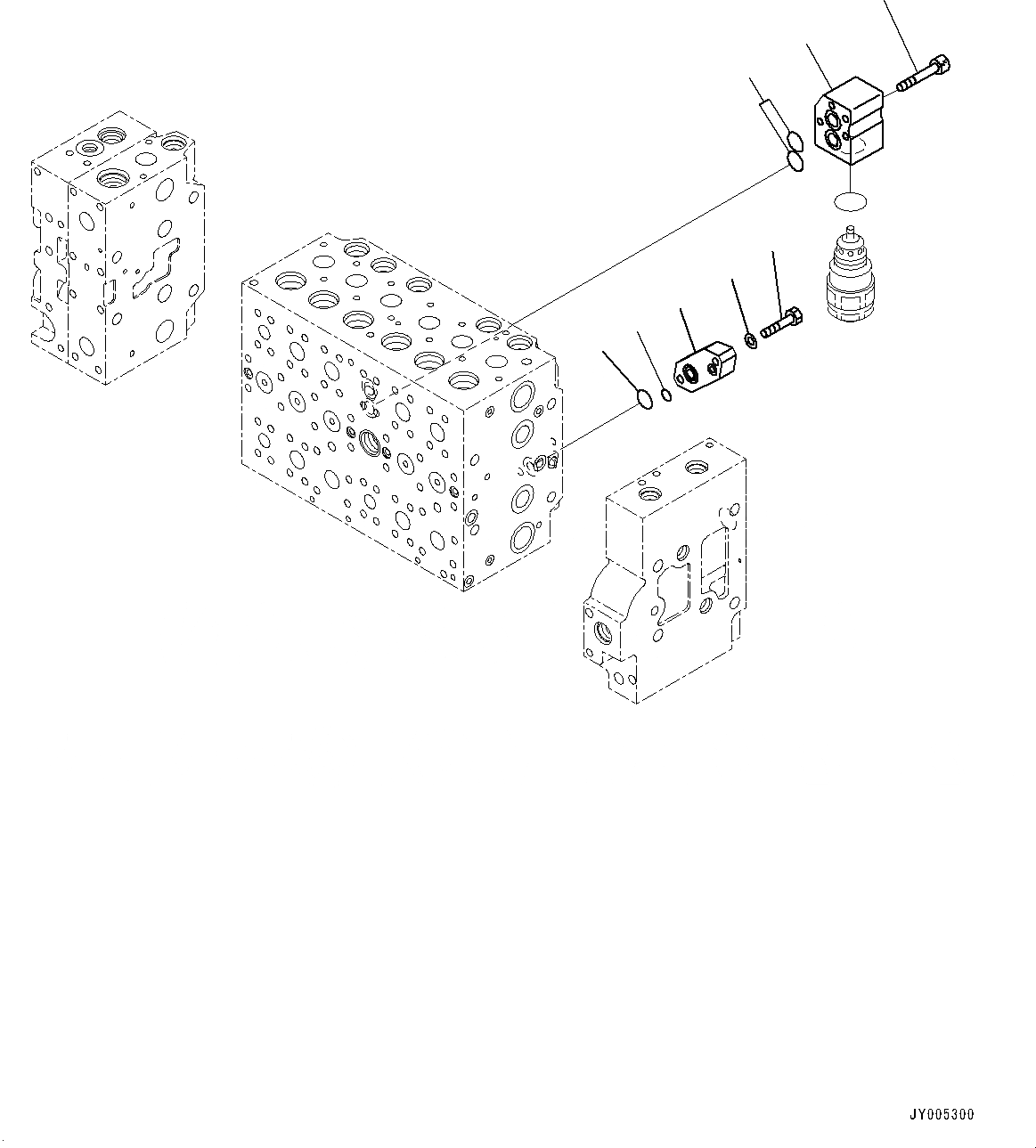 JY005300