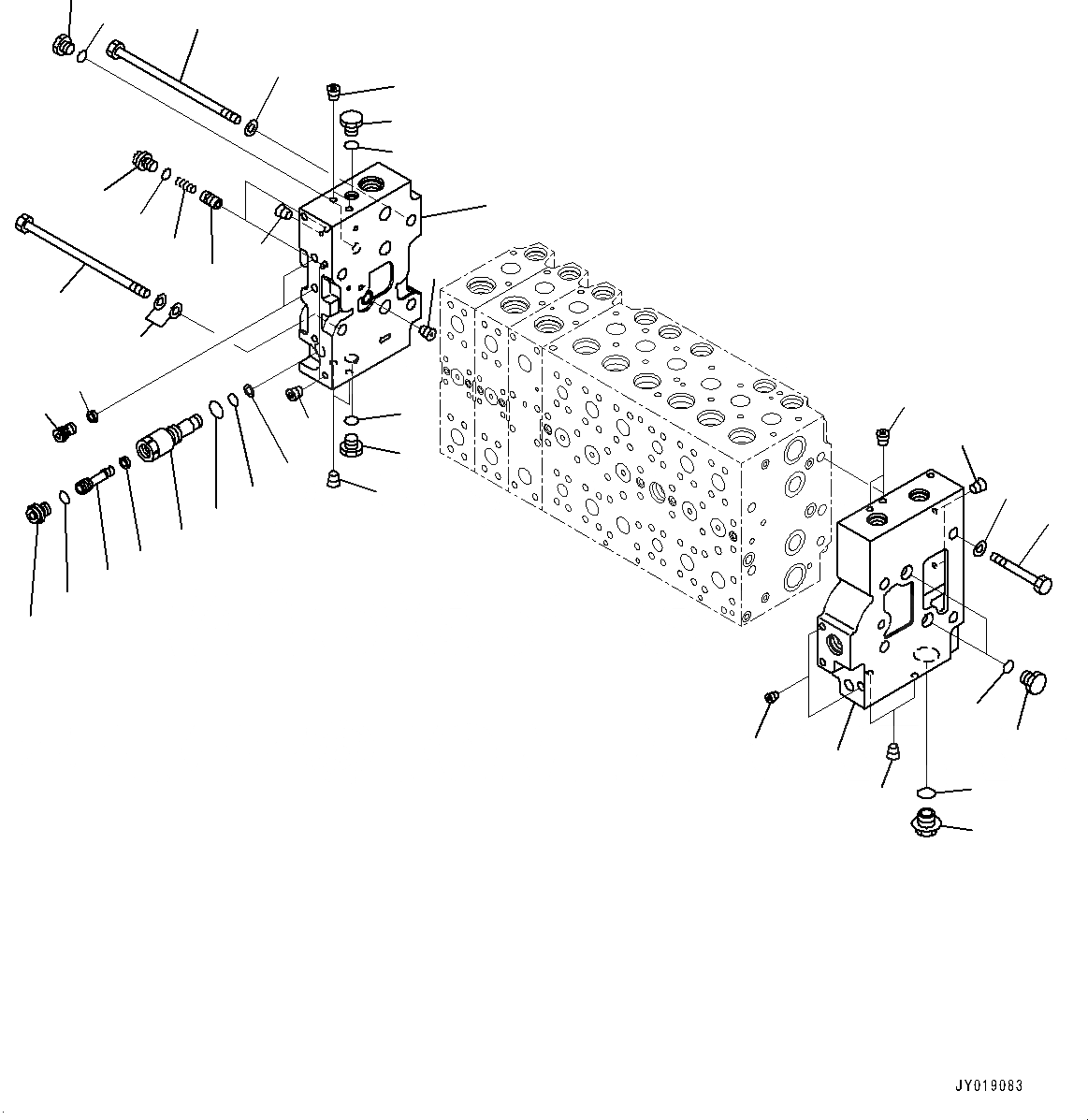 JY019083