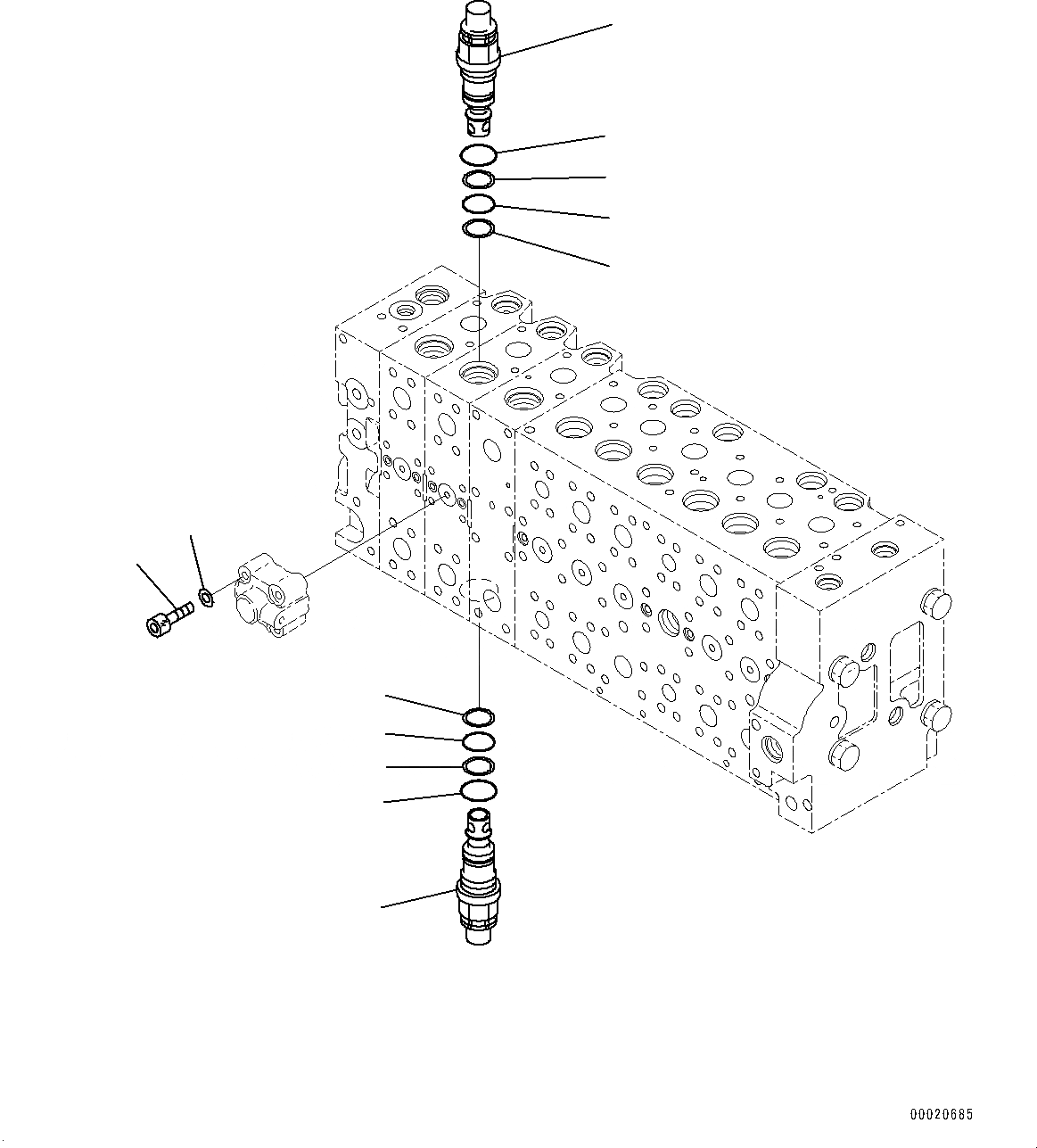 00020685