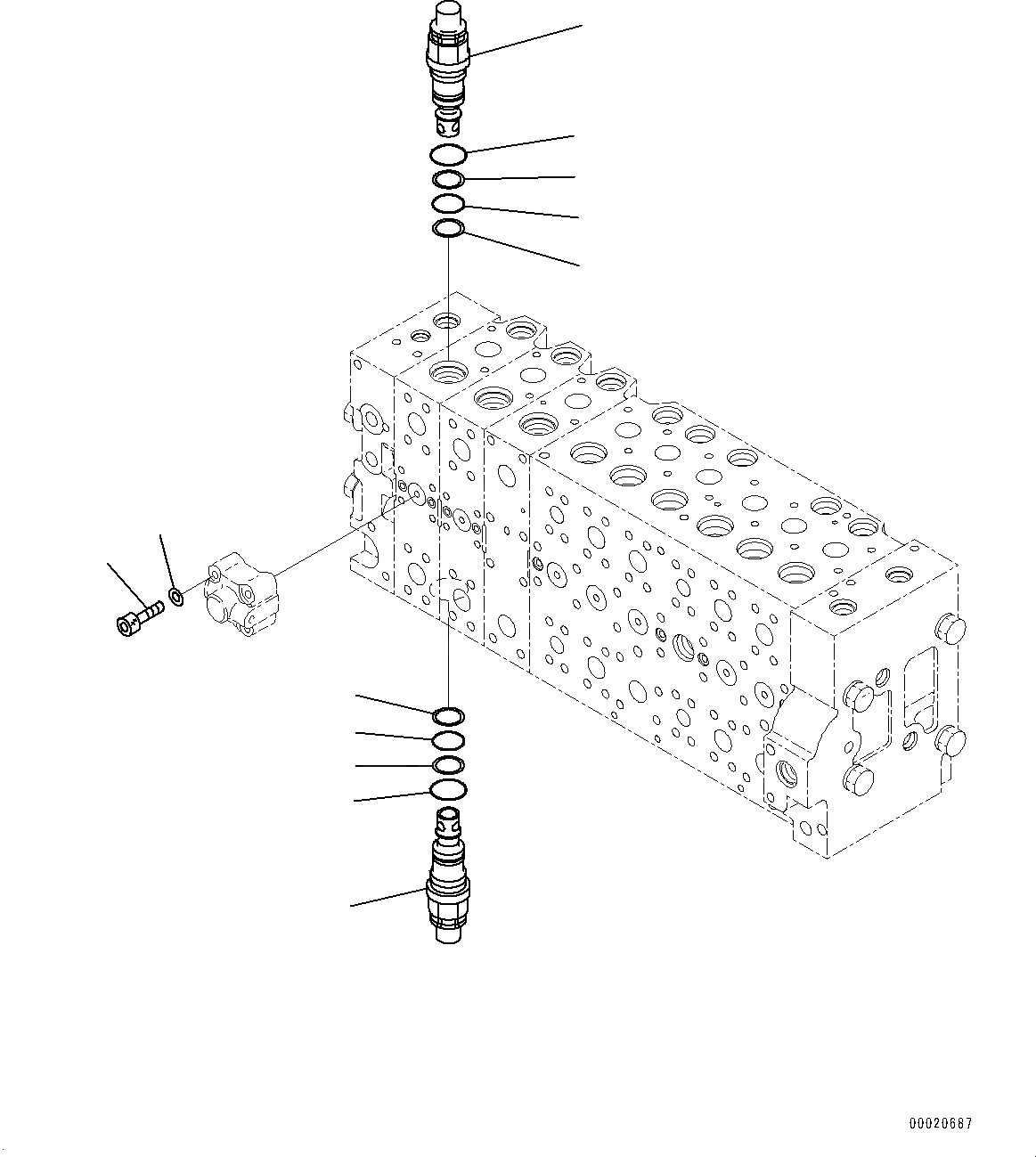 00020687