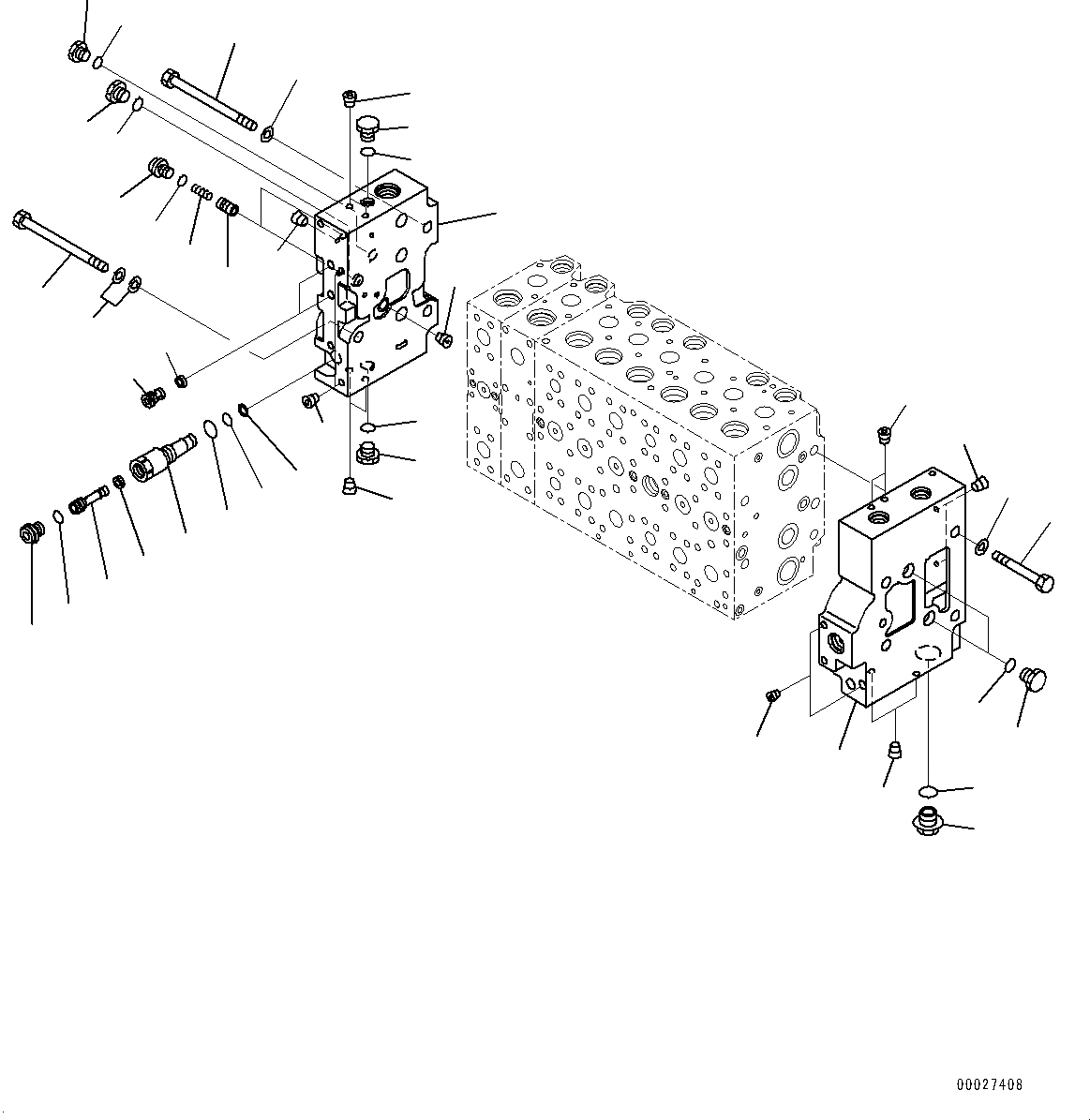 00027408