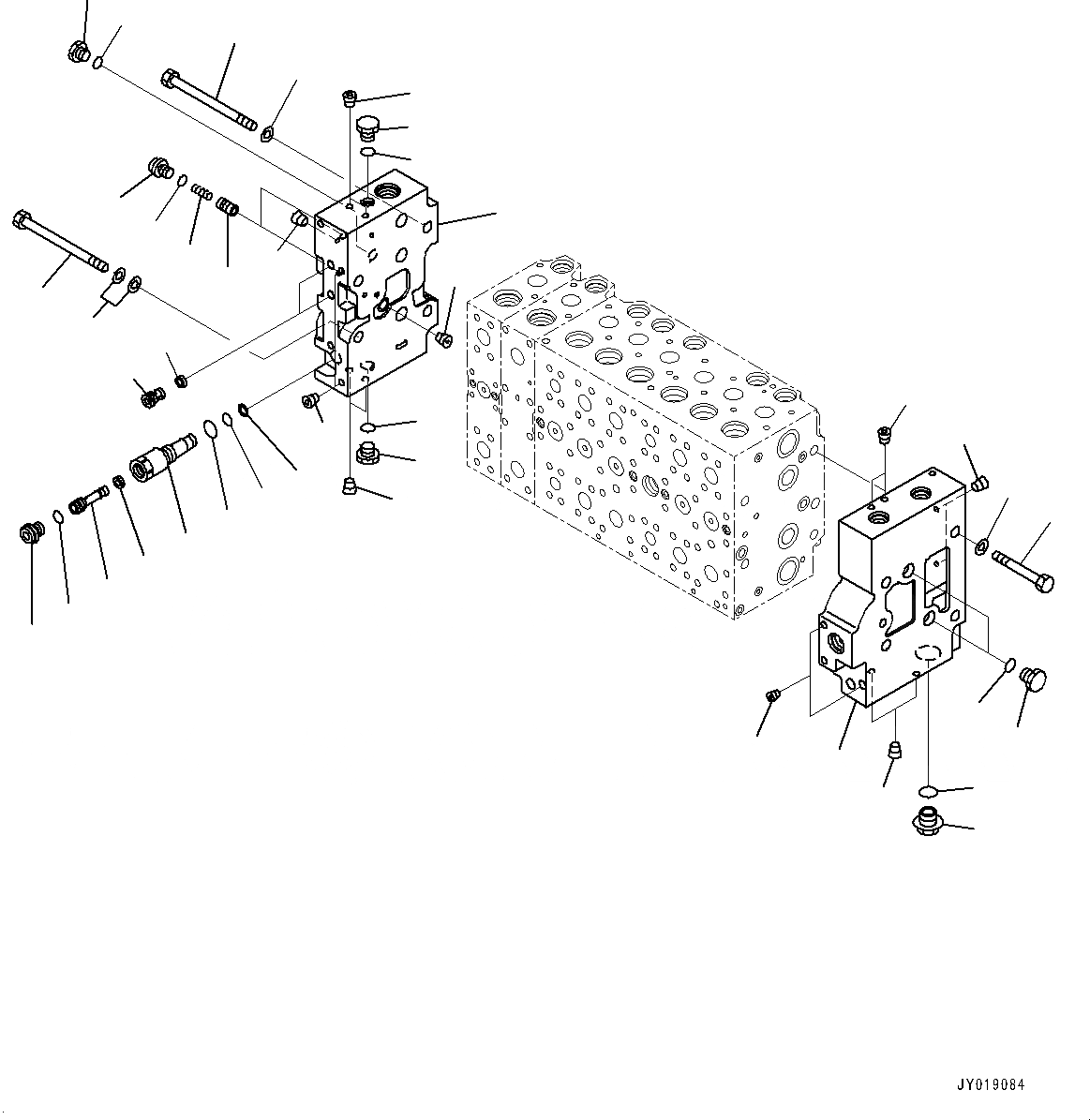 JY019084