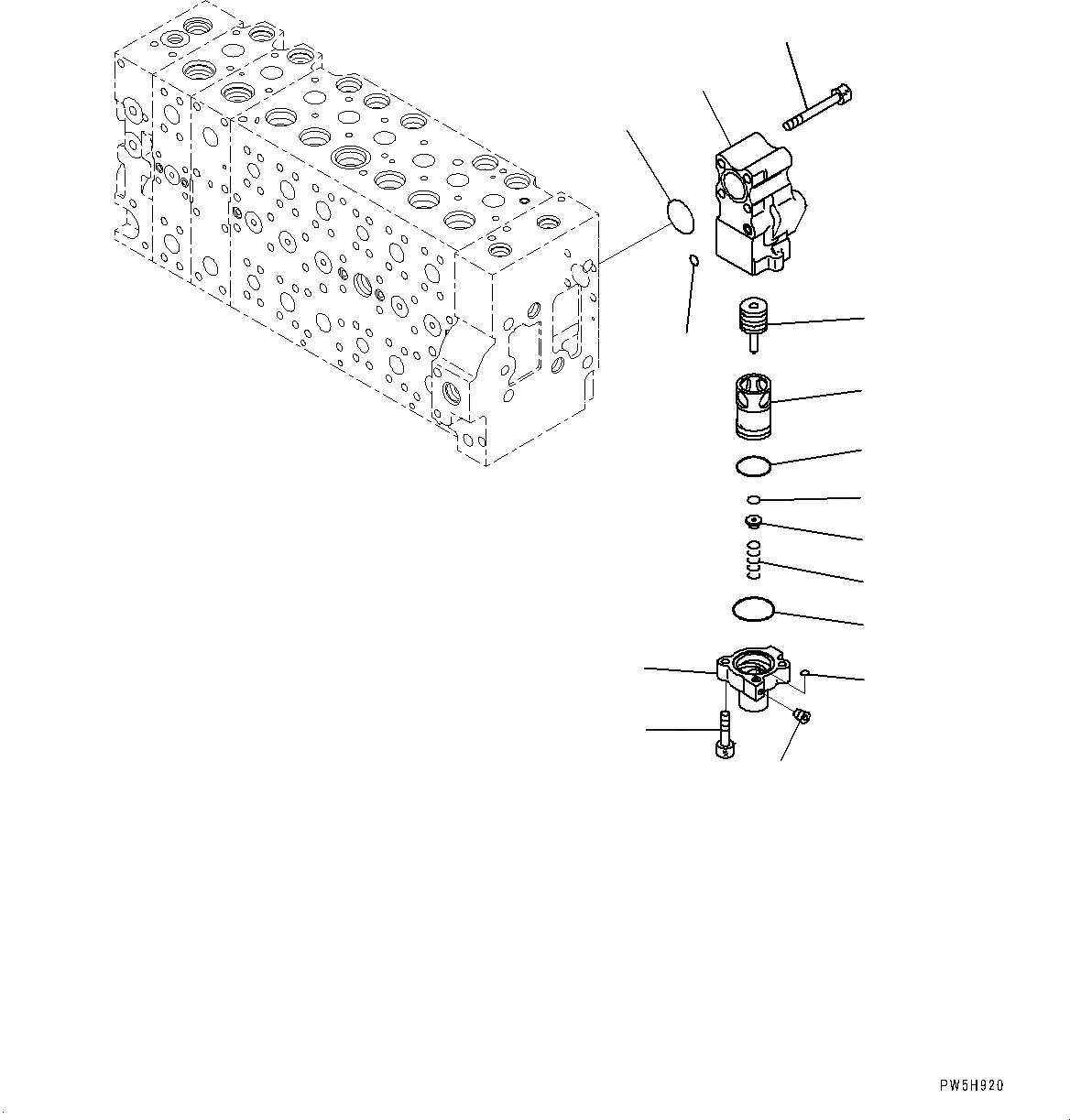 PW5H920