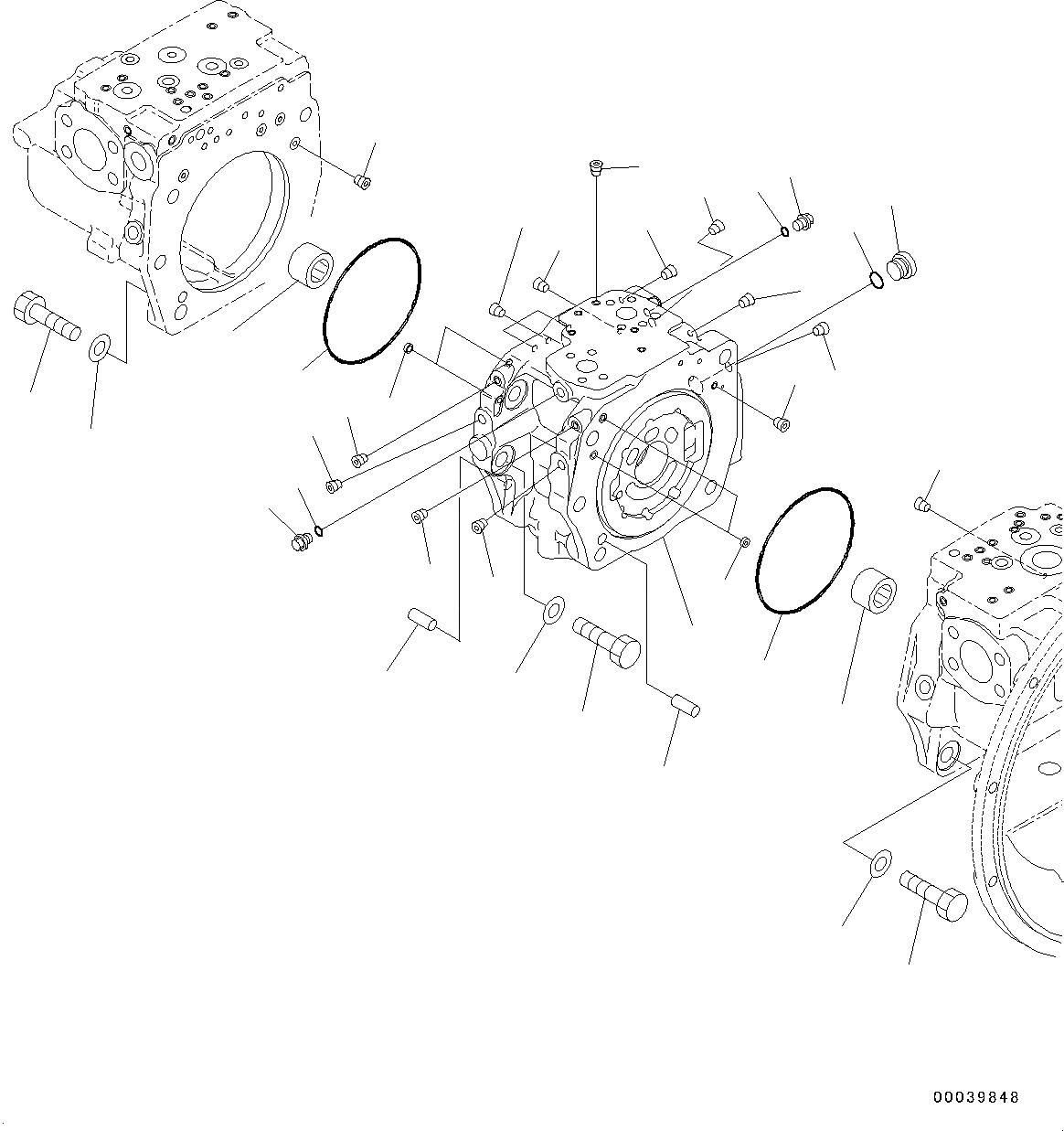 00039848