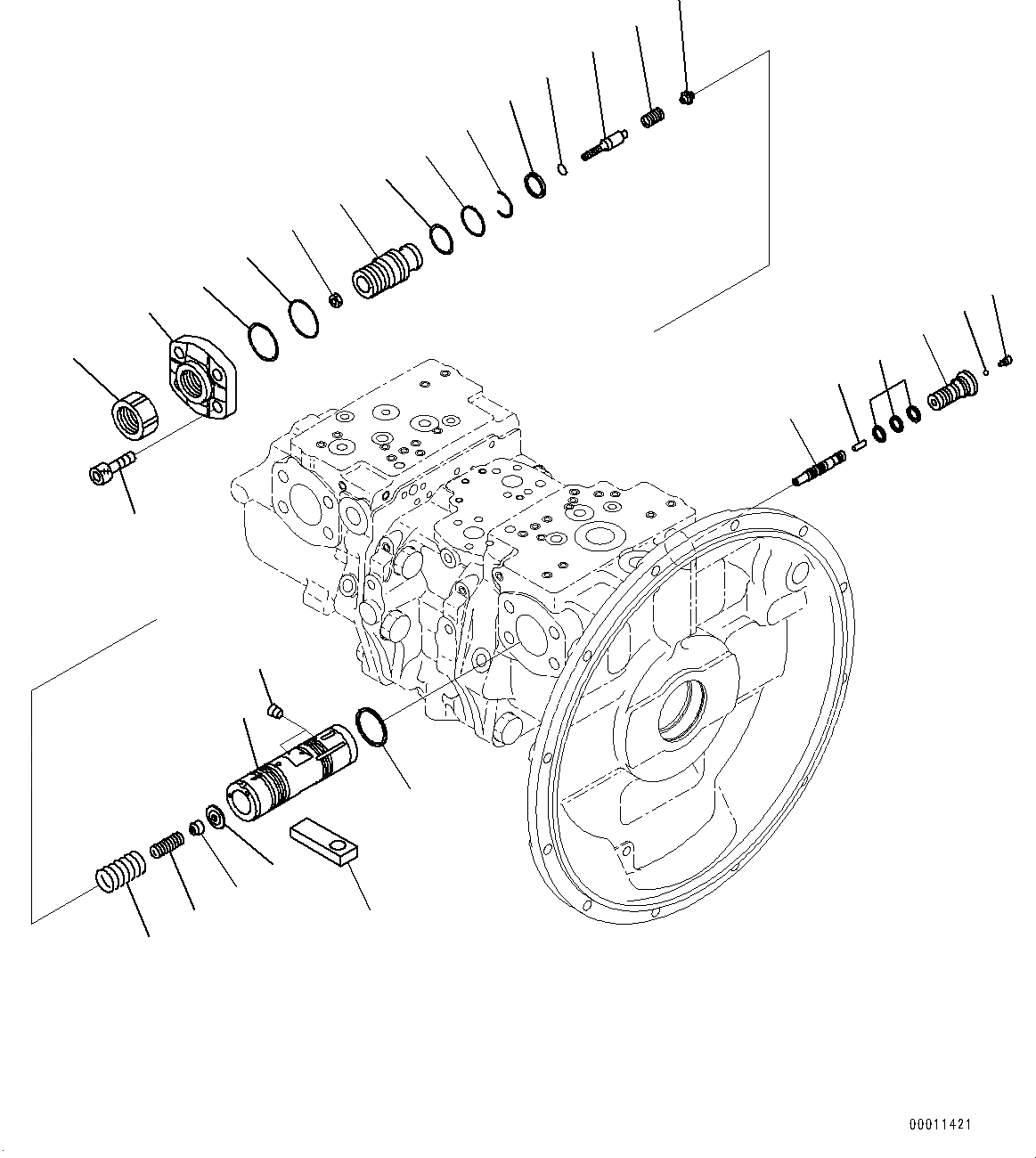 00011421