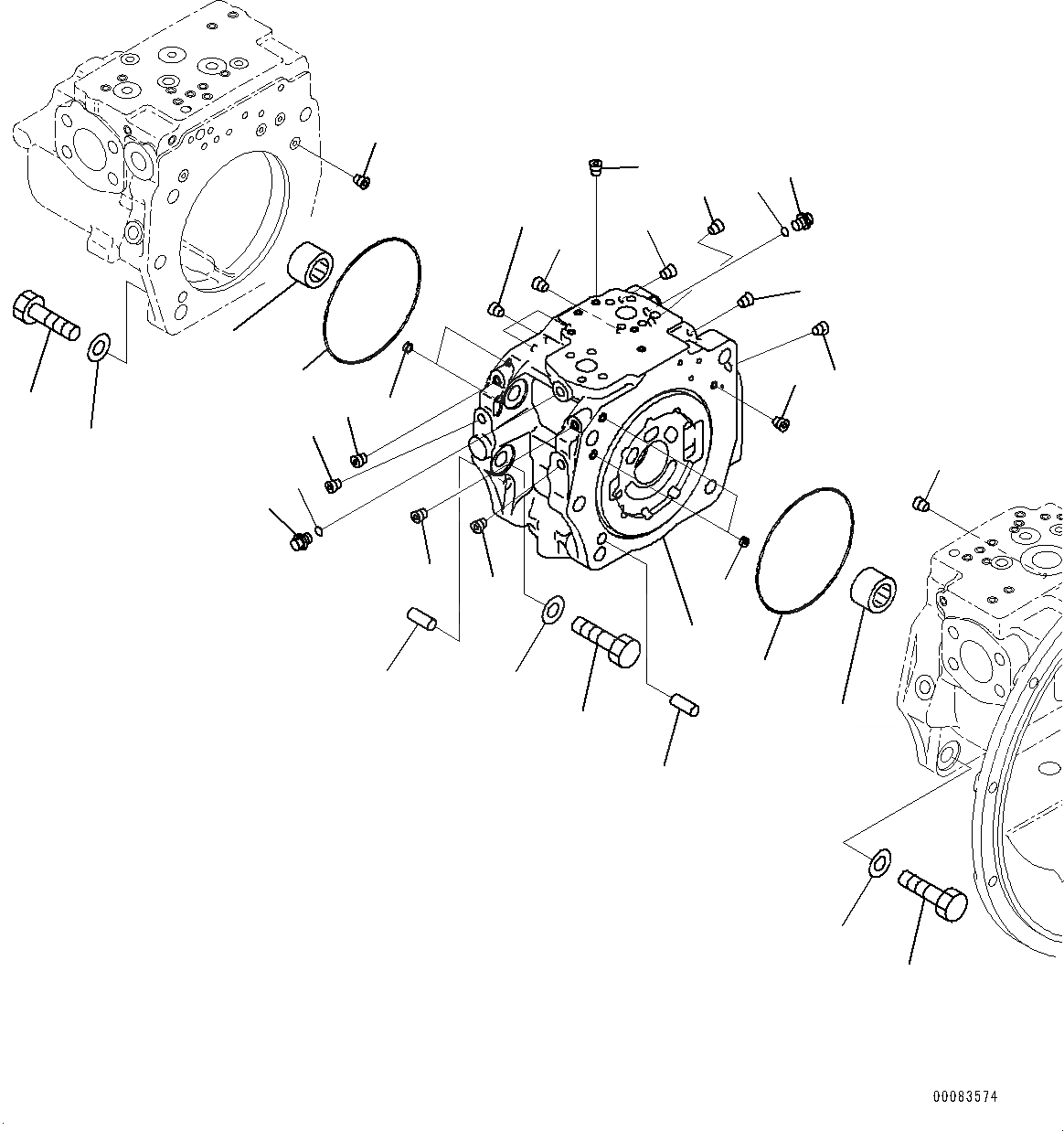 00083574