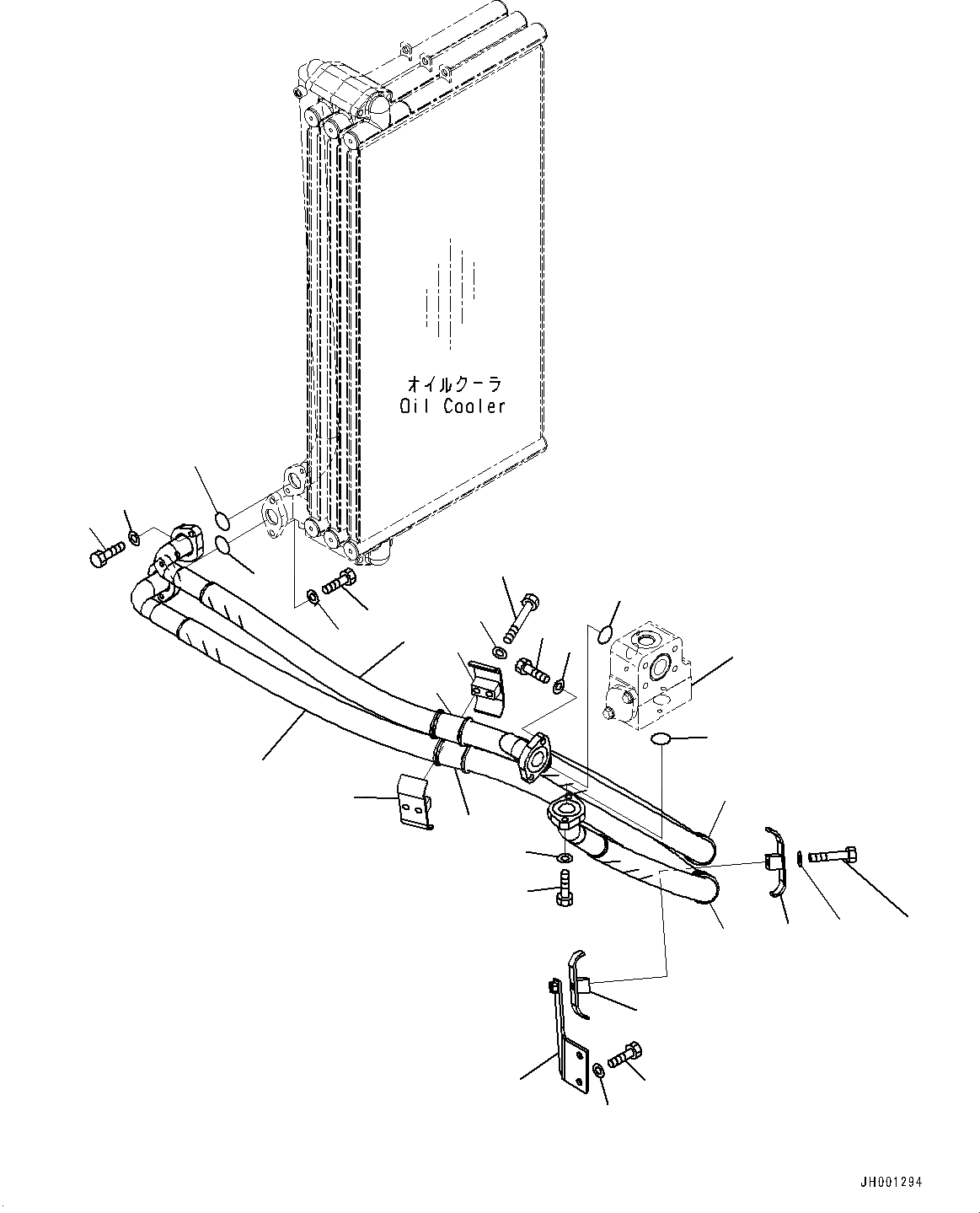 オイルクーラ
Oil Cooler

JH001294