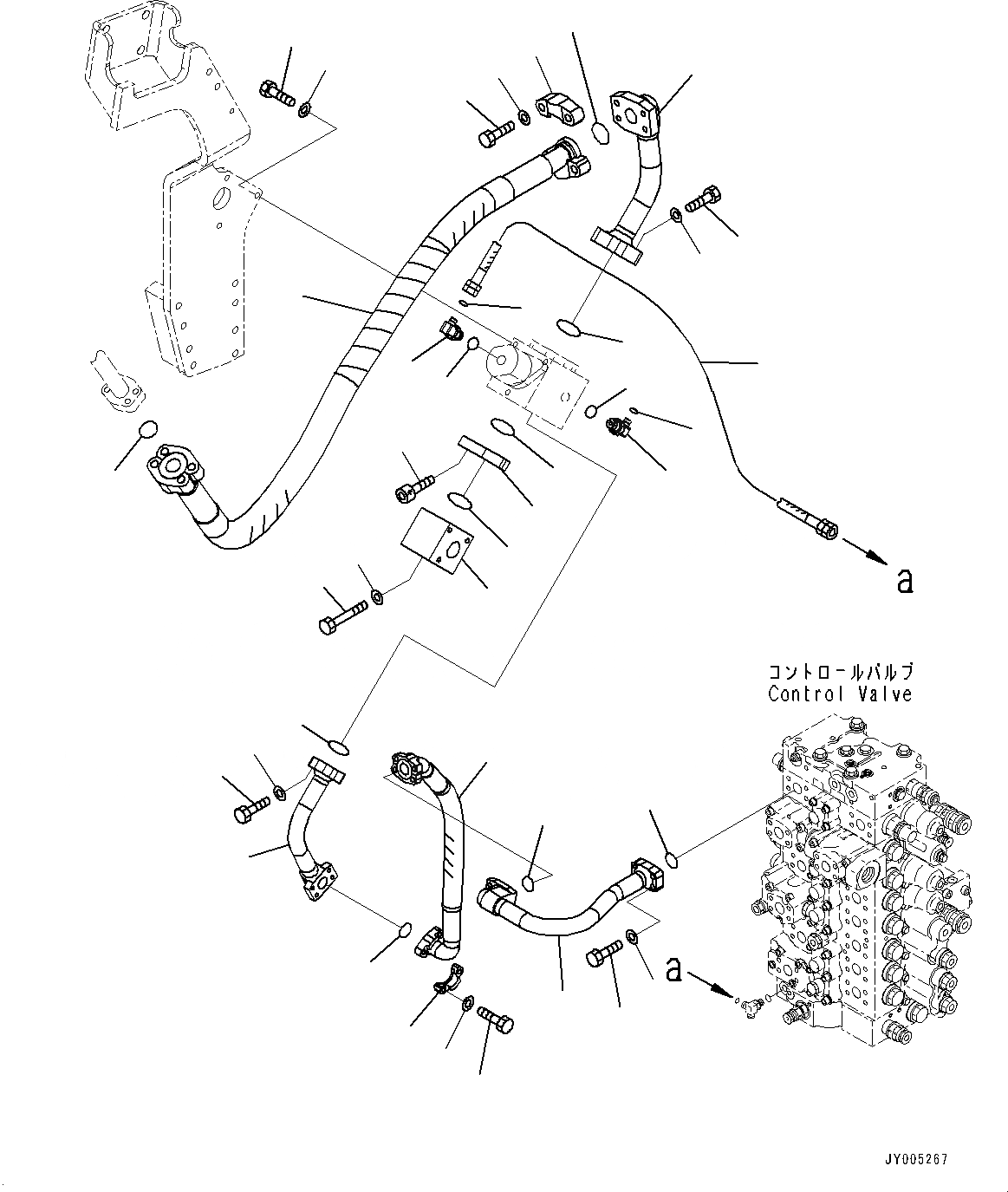 a

コントロールバルブ
Control Valve

a

JY005267