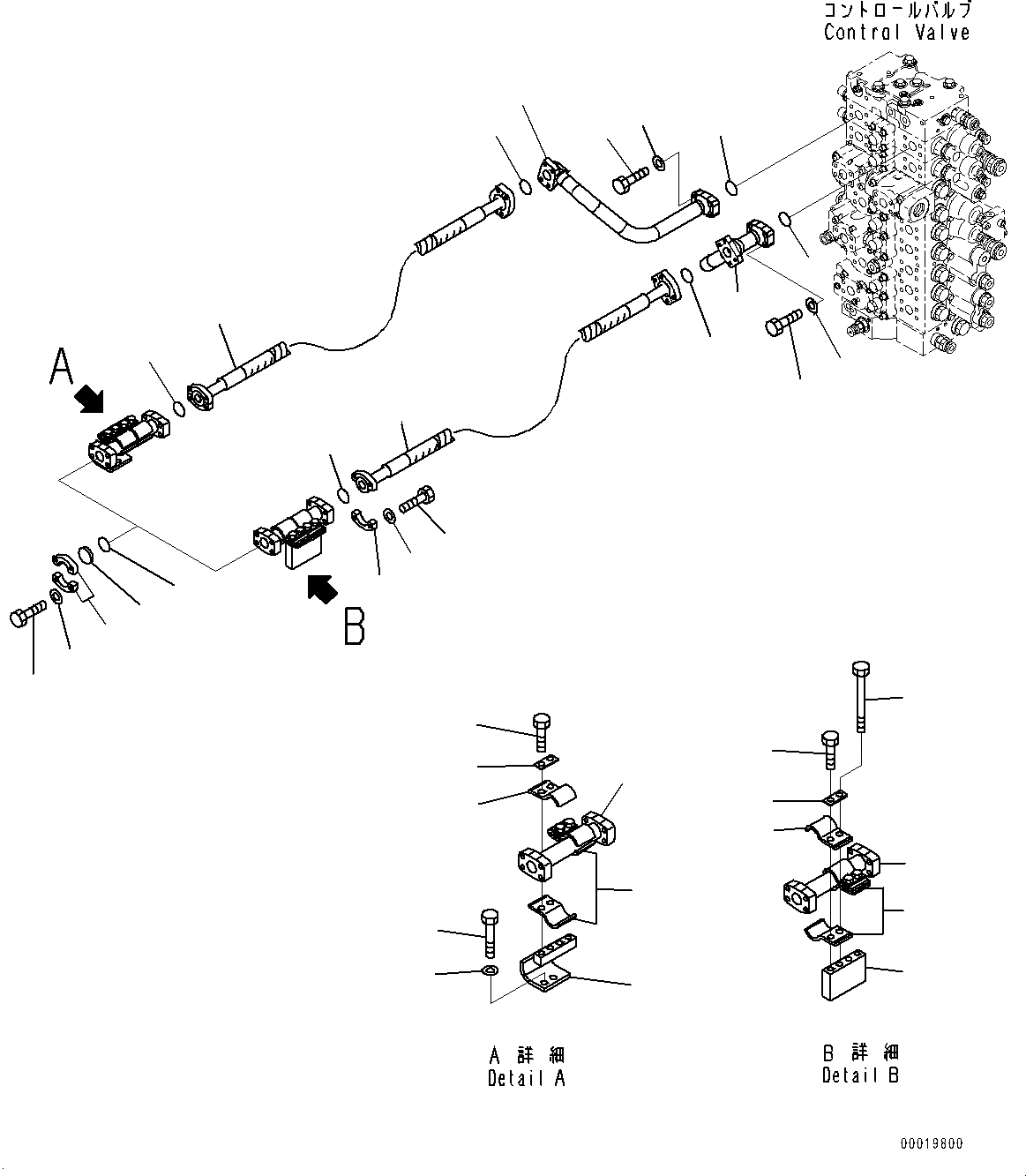 コントロールバルブ
Control Valve

A

B

A 詳 細
Detail A

B 詳 細
Detail B

00019800