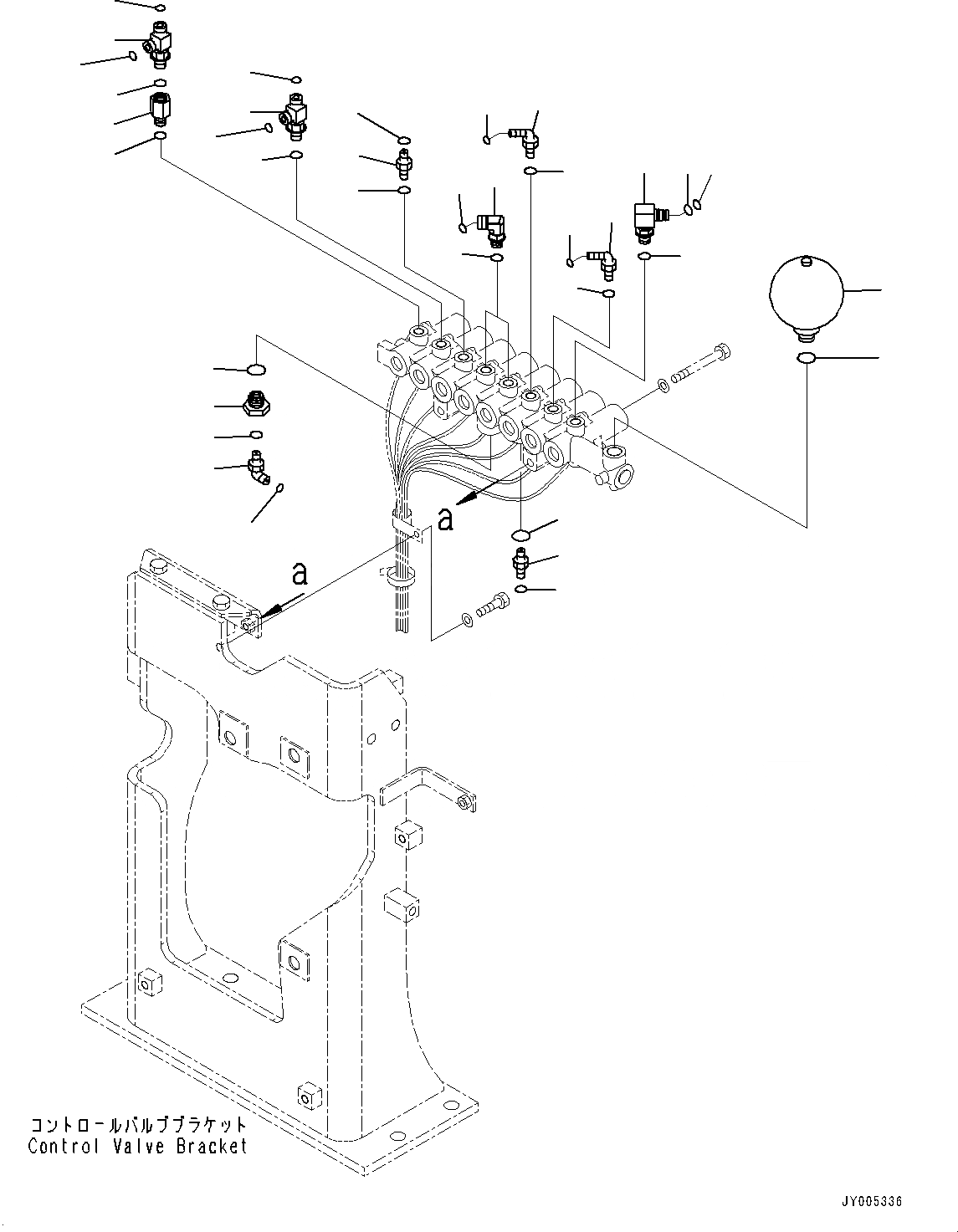 a

a

コントロールバルブブラケット
Control Valve Bracket

JY005336