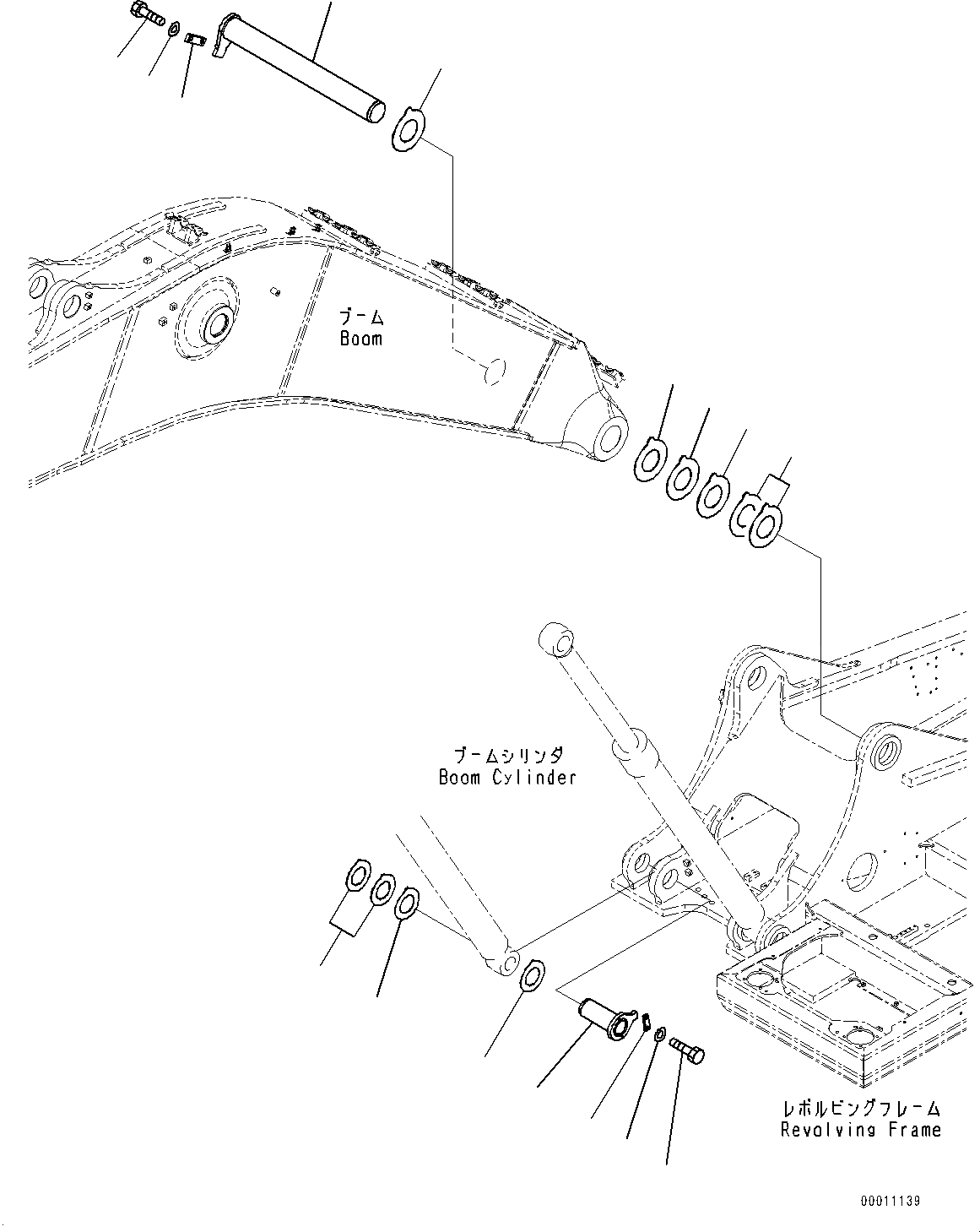 ブーム
Boom

ブームシリンダ
Boom Cylinder

レボルビングフレーム
Revolving Frame

00011139