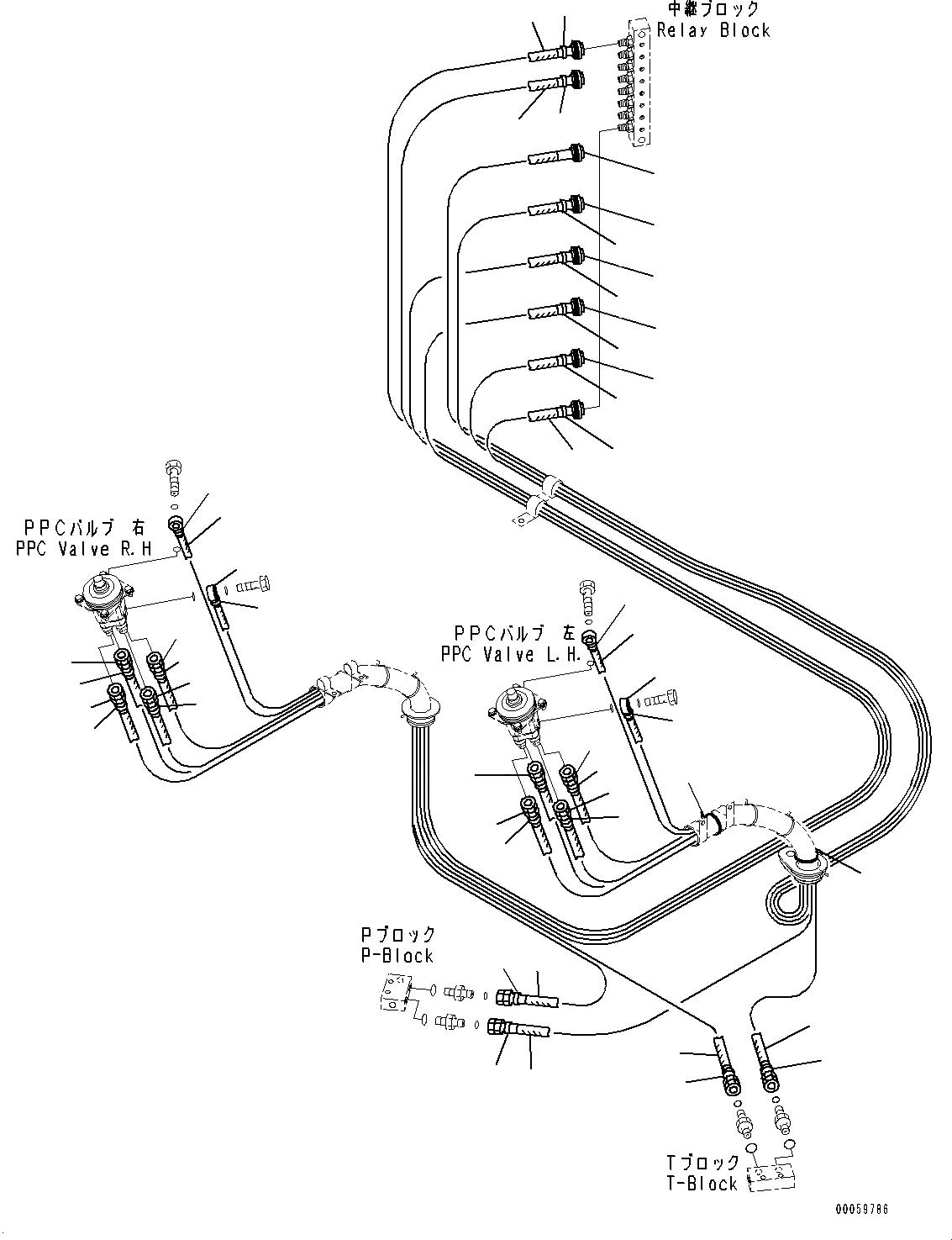 中継ブロック
Relay Block

PPCバルブ 右
PPC Valve R.H

PPCバルブ 左
PPC Valve L.H.

Pブロック
P-Block

Tブロック
T-Block

00059786