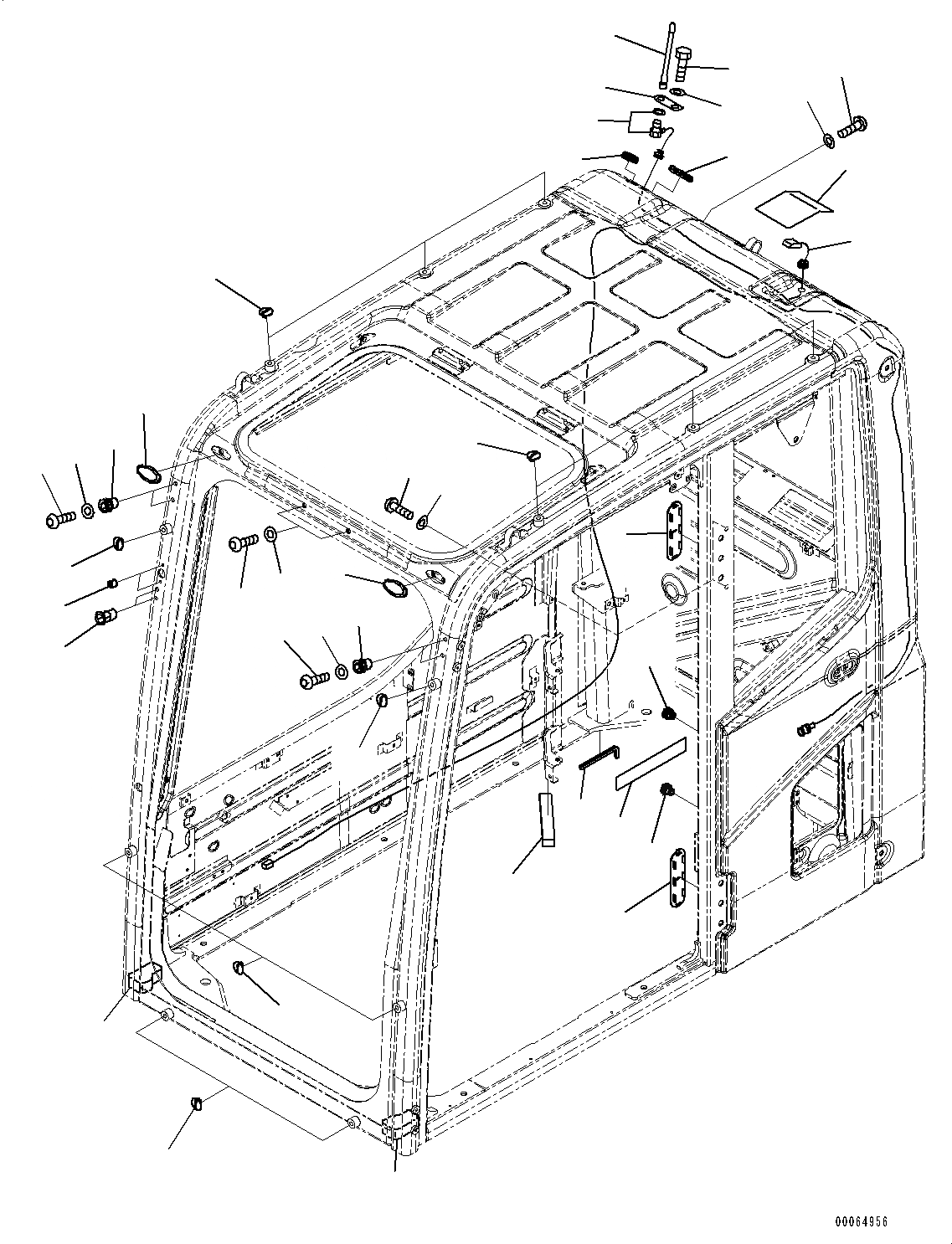 00064956